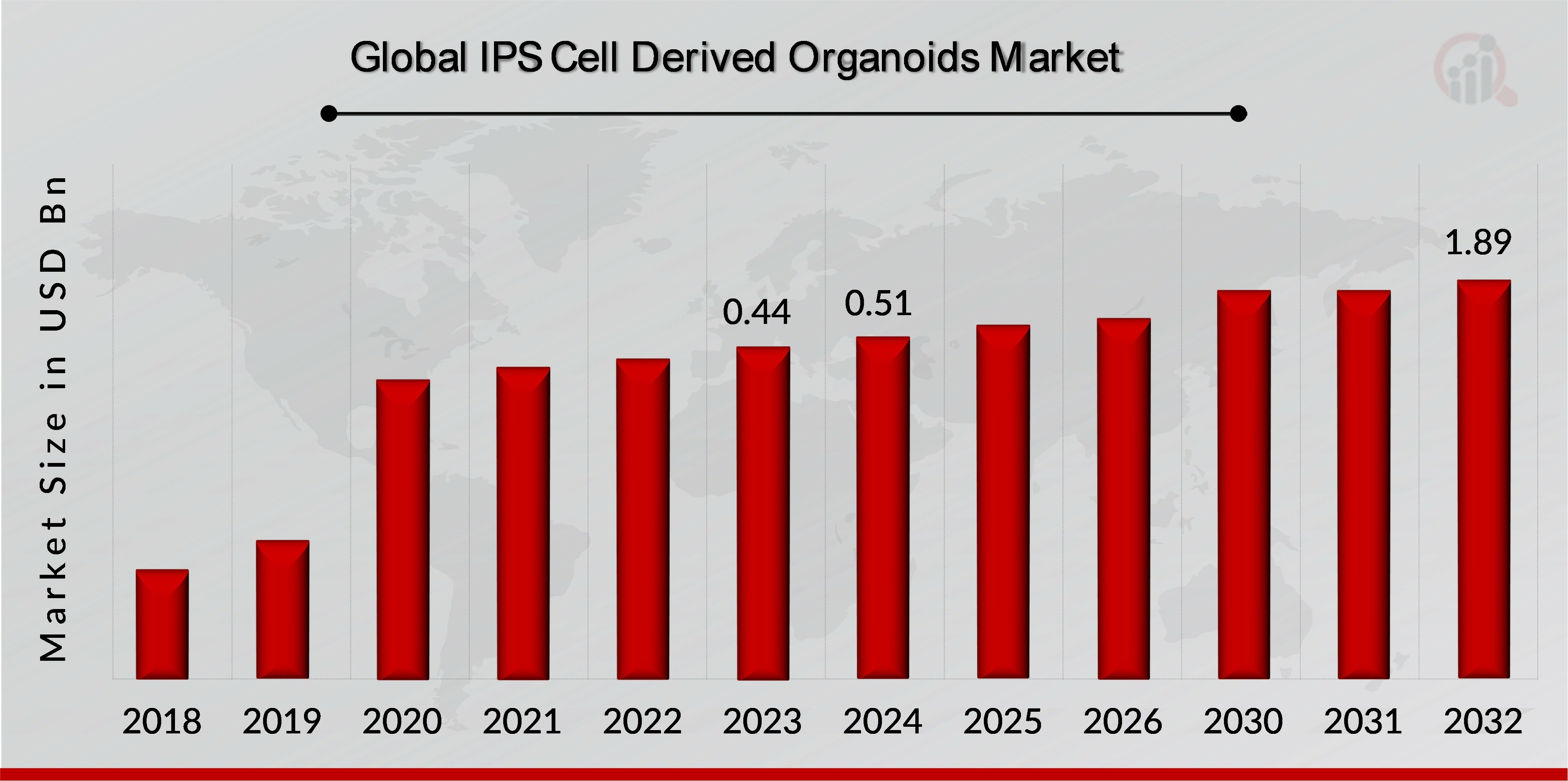 Global IPS Cell Derived Organoids Market

Market Size in USD Bn

0.44
0.51
1.89

2018
2019
2020
2021
2022
2023
2024
2025
2026
2030
2031
2032