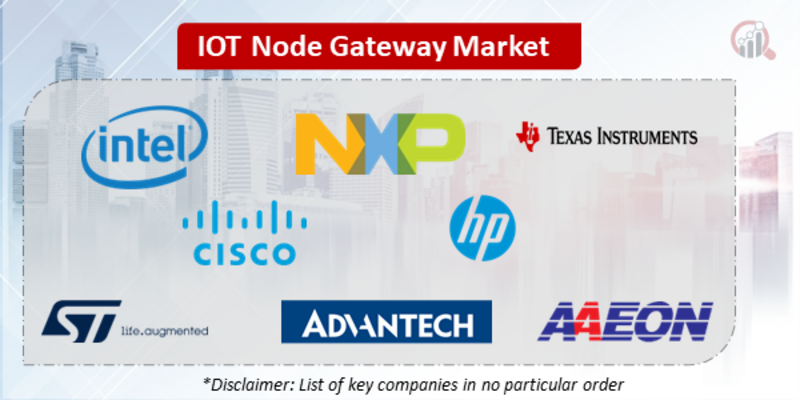 IOT Node Gateway Market

intel

NXP

TEXAS INSTRUMENTS

CISCO

hp

ST life.augmented

ADVANTECH

AAEON

*Disclaimer: List of key companies in no particular order