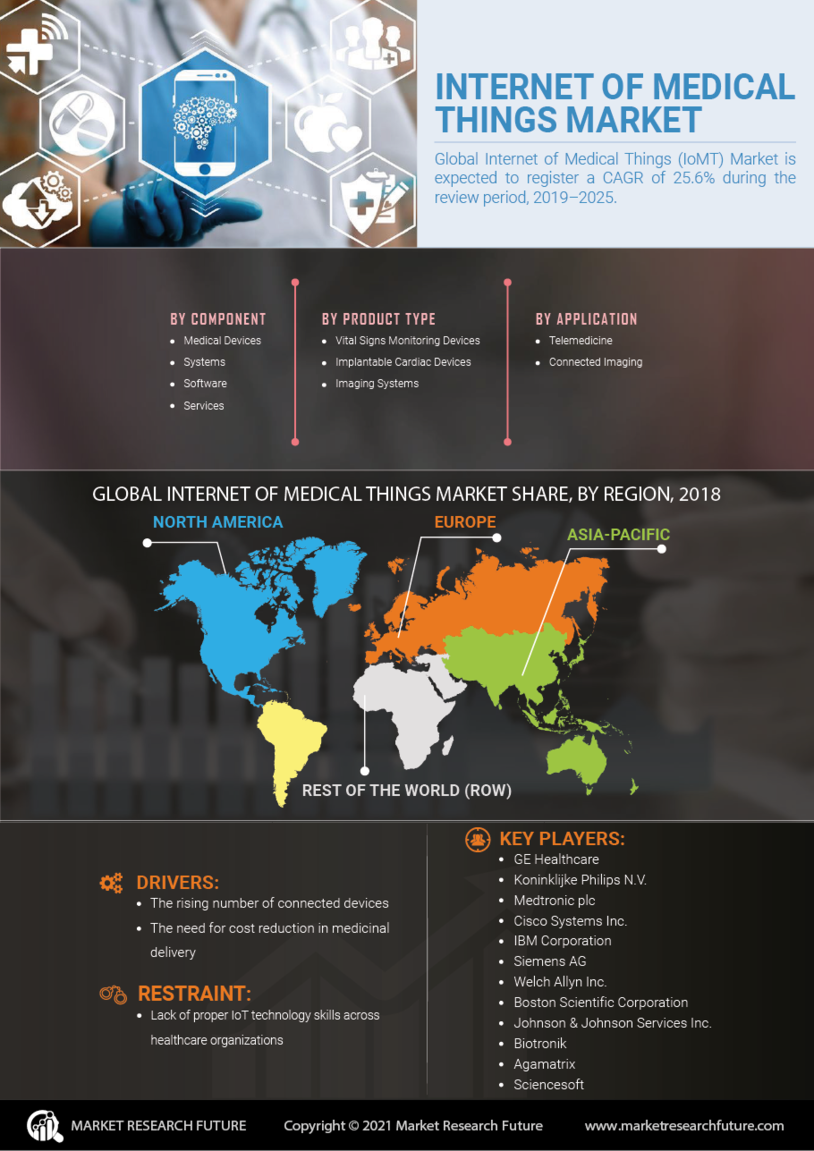 INTERNET OF MEDICAL THINGS MARKET

Global Internet of Medical Things (IoMT) Market is expected to register a CAGR of 25.6% during the review period, 2019–2025.

BY COMPONENT
- Medical Devices
- Systems
- Software
- Services

BY PRODUCT TYPE
- Vital Signs Monitoring Devices
- Implantable Cardiac Devices
- Imaging Systems

BY APPLICATION
- Telemedicine
- Connected Imaging

GLOBAL INTERNET OF MEDICAL THINGS MARKET SHARE, BY REGION, 2018

NORTH AMERICA
EUROPE
ASIA-PACIFIC
REST OF THE WORLD (ROW)

DRIVERS:
- The rising number of connected devices
- The need for cost reduction in medicinal delivery

RESTRAINT:
- Lack of proper IoT technology skills across healthcare organizations

KEY PLAYERS:
- GE Healthcare
- Koninklijke Philips N.V.
- Medtronic plc
- Cisco Systems Inc.
- IBM Corporation
- Siemens AG
- Welch Allyn Inc.
- Boston Scientific Corporation
- Johnson & Johnson Services Inc.
- Biotronik
- Agamatrix
- Sciencesoft

MARKET RESEARCH FUTURE
Copyright © 2021 Market Research Future
www.marketresearchfuture.com