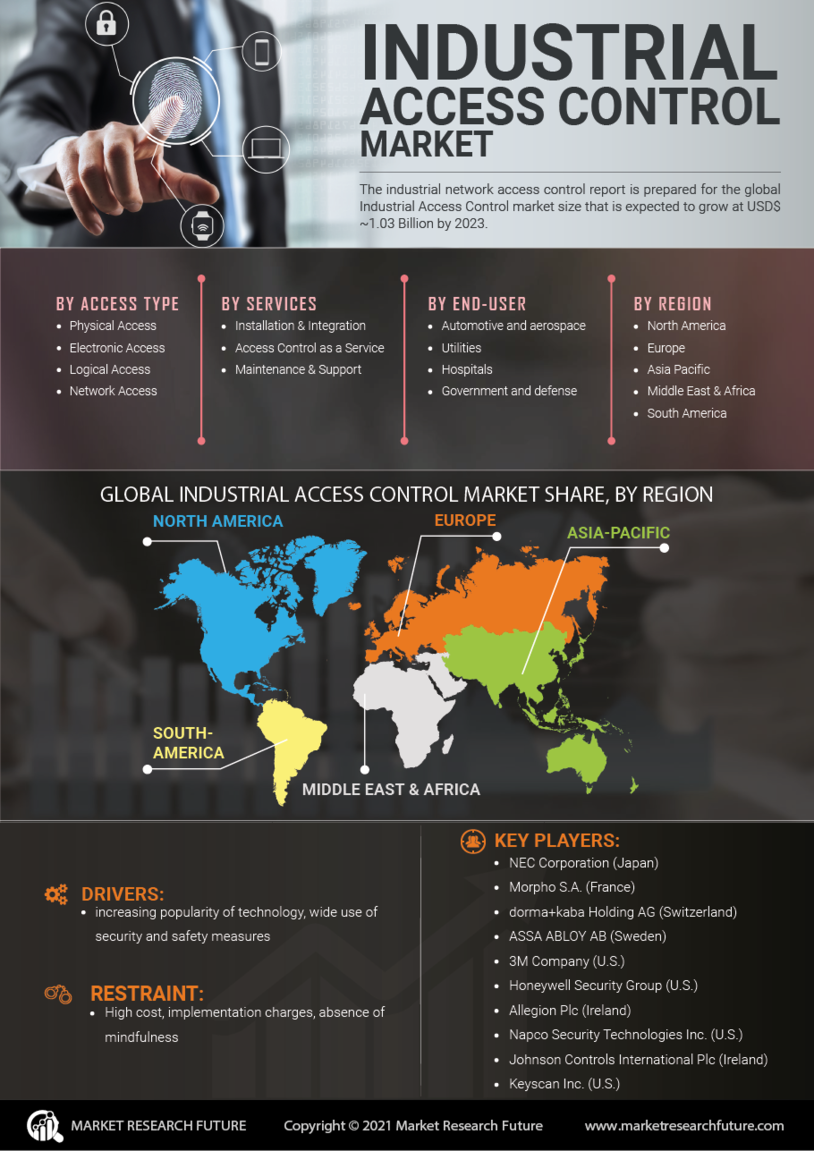 INDUSTRIAL ACCESS CONTROL MARKET

The industrial network access control report is prepared for the global Industrial Access Control market size that is expected to grow at USD$ ~1.03 Billion by 2023.

BY ACCESS TYPE
- Physical Access
- Electronic Access
- Logical Access
- Network Access

BY SERVICES
- Installation & Integration
- Access Control as a Service
- Maintenance & Support

BY END-USER
- Automotive and aerospace
- Utilities
- Hospitals
- Government and defense

BY REGION
- North America
- Europe
- Asia Pacific
- Middle East & Africa
- South America

GLOBAL INDUSTRIAL ACCESS CONTROL MARKET SHARE, BY REGION

NORTH AMERICA
EUROPE
ASIA-PACIFIC
SOUTH-AMERICA
MIDDLE EAST & AFRICA

DRIVERS:
- increasing popularity of technology, wide use of security and safety measures

RESTRAINT:
- High cost, implementation charges, absence of mindfulness

KEY PLAYERS:
- NEC Corporation (Japan)
- Morpho S.A. (France)
- dorma+kaba Holding AG (Switzerland)
- ASSA ABLOY AB (Sweden)
- 3M Company (U.S.)
- Honeywell Security Group (U.S.)
- Allegion Plc (Ireland)
- Napco Security Technologies Inc. (U.S.)
- Johnson Controls International Plc (Ireland)
- Keyscan Inc. (U.S.)

MARKET RESEARCH FUTURE
Copyright © 2021 Market Research Future
www.marketresearchfuture.com