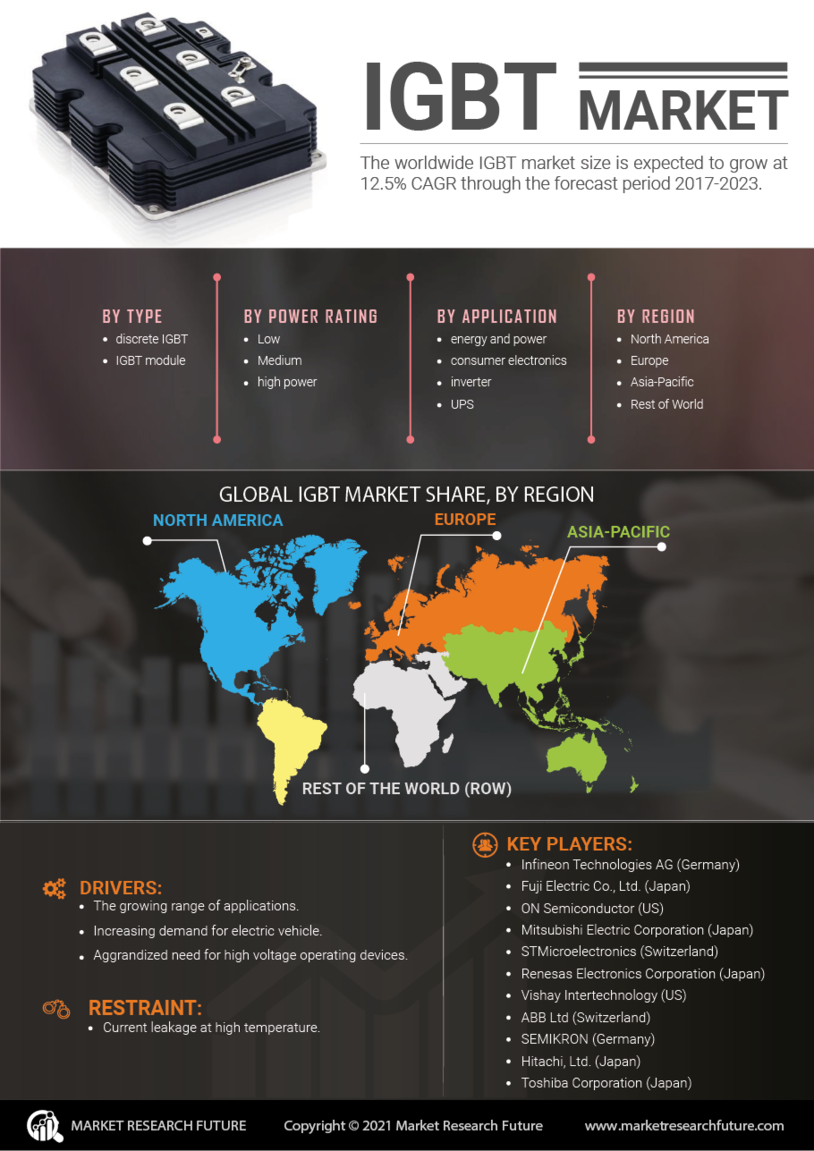 IGBT MARKET

The worldwide IGBT market size is expected to grow at 12.5% CAGR through the forecast period 2017-2023.

BY TYPE
- discrete IGBT
- IGBT module

BY POWER RATING
- Low
- Medium
- high power

BY APPLICATION
- energy and power
- consumer electronics
- inverter
- UPS

BY REGION
- North America
- Europe
- Asia-Pacific
- Rest of World

GLOBAL IGBT MARKET SHARE, BY REGION

NORTH AMERICA

EUROPE

ASIA-PACIFIC

REST OF THE WORLD (ROW)

DRIVERS:
- The growing range of applications.
- Increasing demand for electric vehicle.
- Aggrandized need for high voltage operating devices.

RESTRAINT:
- Current leakage at high temperature.

KEY PLAYERS:
- Infineon Technologies AG (Germany)
- Fuji Electric Co., Ltd. (Japan)
- ON Semiconductor (US)
- Mitsubishi Electric Corporation (Japan)
- STMicroelectronics (Switzerland)
- Renesas Electronics Corporation (Japan)
- Vishay Intertechnology (US)
- ABB Ltd (Switzerland)
- SEMIKRON (Germany)
- Hitachi, Ltd. (Japan)
- Toshiba Corporation (Japan)

MARKET RESEARCH FUTURE

Copyright © 2021 Market Research Future

www.marketresearchfuture.com