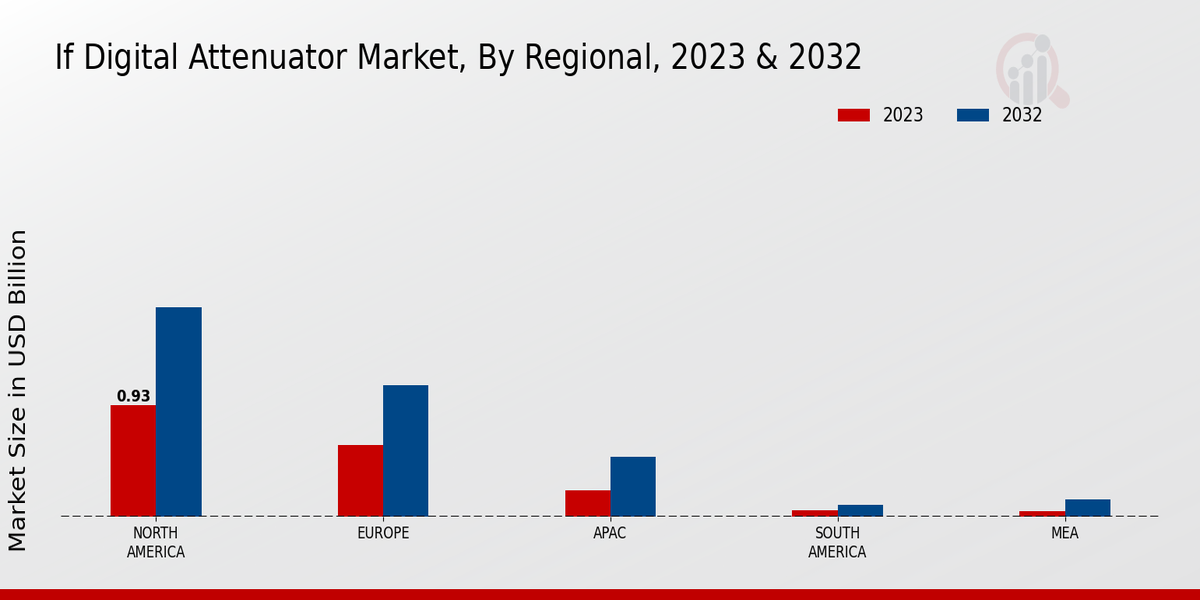 If Digital Attenuator Market, By Regional, 2023 & 2032

2023 2032

Market Size in USD Billion

0.93

NORTH AMERICA

EUROPE

APAC

SOUTH AMERICA

MEA