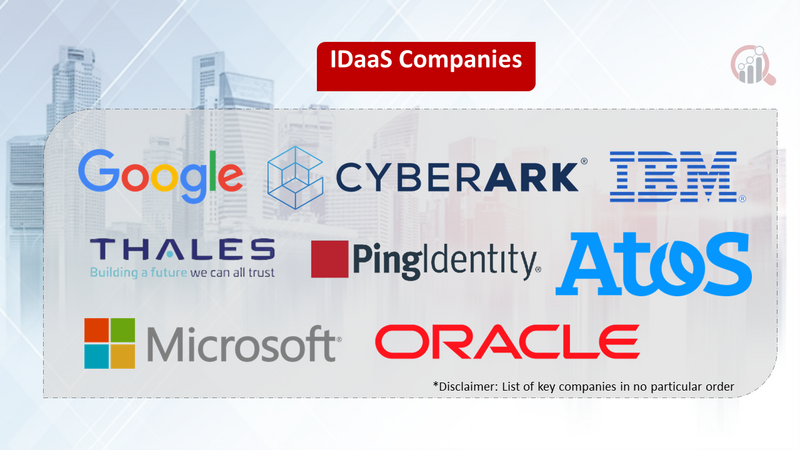 IDaaS Companies

Google

CYBERARK®

IBM®

THALES
Building a future we can all trust

PingIdentity®

Atos

Microsoft®

ORACLE

*Disclaimer: List of key companies in no particular order