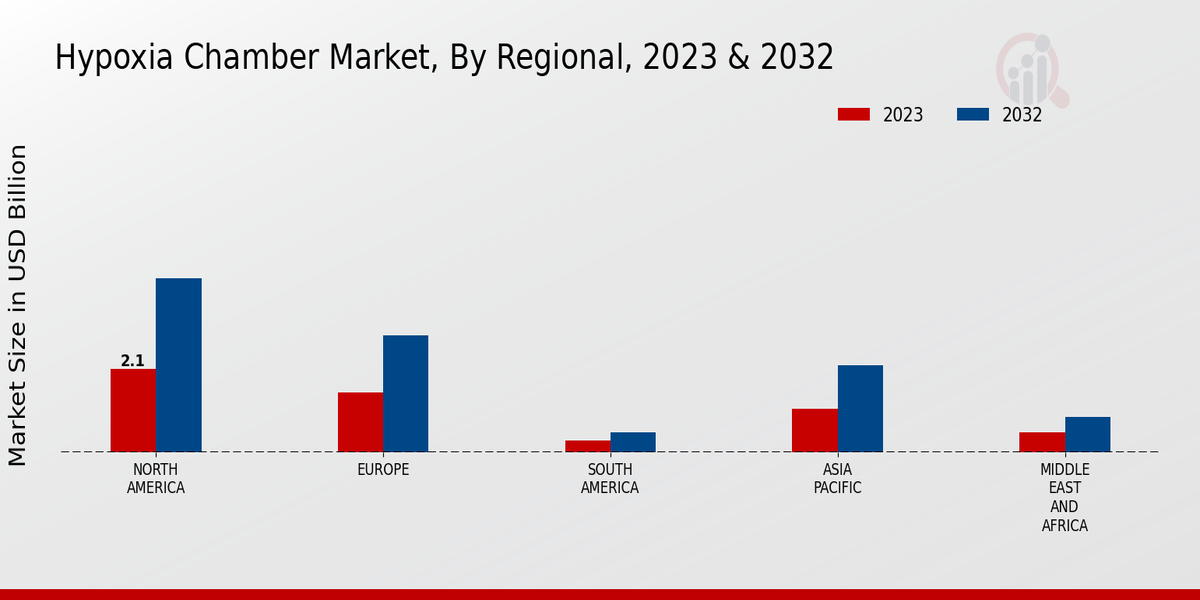 Hypoxia Chamber Market, By Regional, 2023 & 2032

2023 2032

Market Size in USD Billion

2.1

NORTH AMERICA

EUROPE

SOUTH AMERICA

ASIA PACIFIC

MIDDLE EAST AND AFRICA