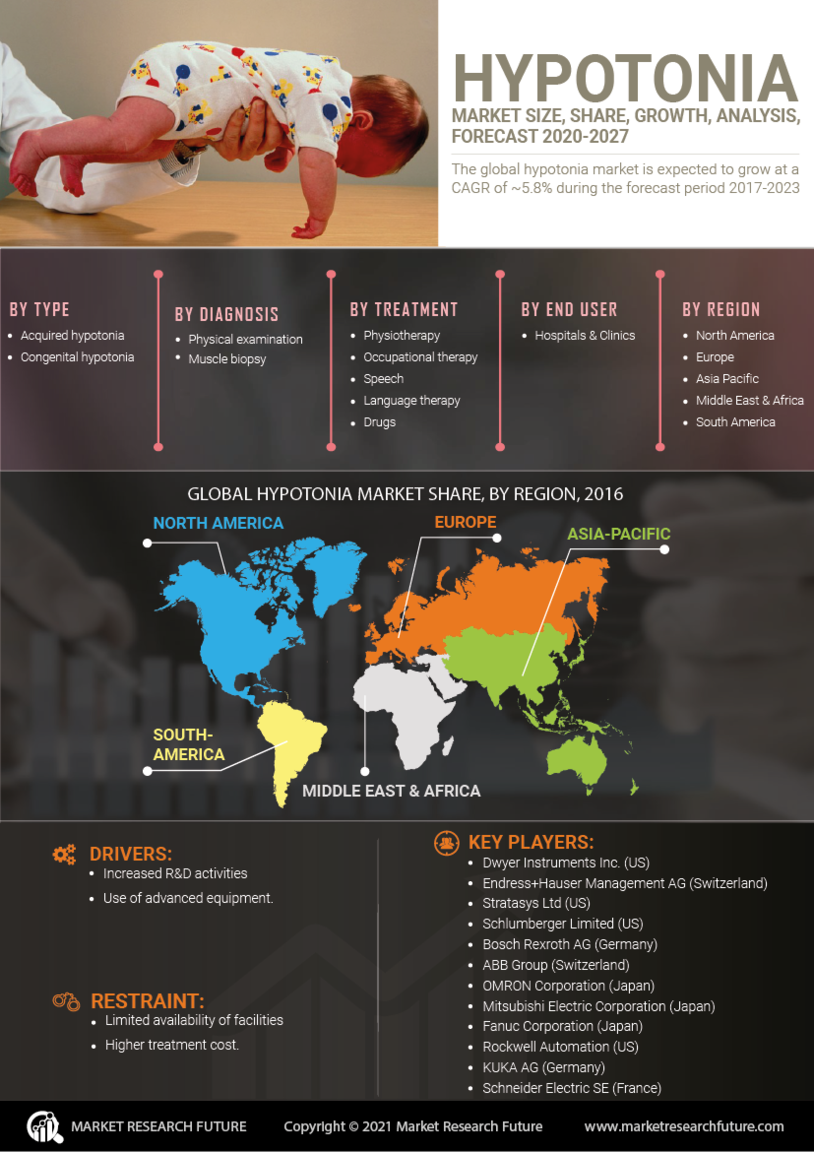 HYPOTONIA
MARKET SIZE, SHARE, GROWTH, ANALYSIS, FORECAST 2020-2027

The global hypotonia market is expected to grow at a CAGR of ~5.8% during the forecast period 2017-2023

BY TYPE
- Acquired hypotonia
- Congenital hypotonia

BY DIAGNOSIS
- Physical examination
- Muscle biopsy

BY TREATMENT
- Physiotherapy
- Occupational therapy
- Speech
- Language therapy
- Drugs

BY END USER
- Hospitals & Clinics

BY REGION
- North America
- Europe
- Asia Pacific
- Middle East & Africa
- South America

GLOBAL HYPOTONIA MARKET SHARE, BY REGION, 2016

NORTH AMERICA
EUROPE
ASIA-PACIFIC
SOUTH-AMERICA
MIDDLE EAST & AFRICA

DRIVERS:
- Increased R&D activities
- Use of advanced equipment.

RESTRAINT:
- Limited availability of facilities
- Higher treatment cost.

KEY PLAYERS:
- Dwyer Instruments Inc. (US)
- Endress+Hauser Management AG (Switzerland)
- Stratasys Ltd (US)
- Schlumberger Limited (US)
- Bosch Rexroth AG (Germany)
- ABB Group (Switzerland)
- OMRON Corporation (Japan)
- Mitsubishi Electric Corporation (Japan)
- Fanuc Corporation (Japan)
- Rockwell Automation (US)
- KUKA AG (Germany)
- Schneider Electric SE (France)

MARKET RESEARCH FUTURE
Copyright © 2021 Market Research Future
www.marketresearchfuture.com