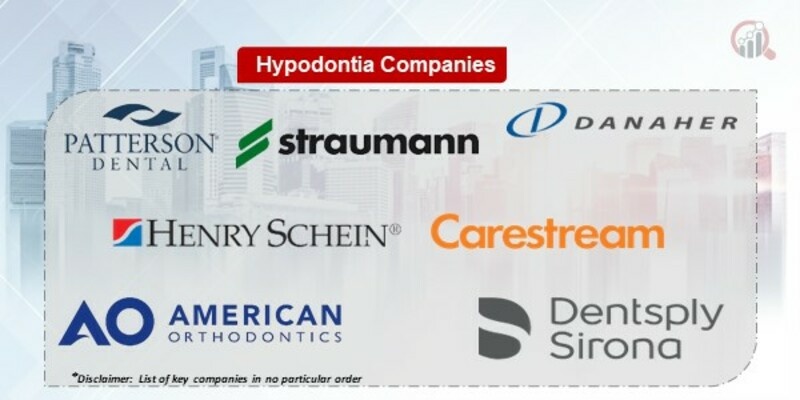 Hypodontia Companies

PATTERSON DENTAL

straumann

DANAHER

HENRY SCHEIN®

Carestream

AO AMERICAN ORTHODONTICS

Dentsply Sirona

*Disclaimer: List of key companies in no particular order