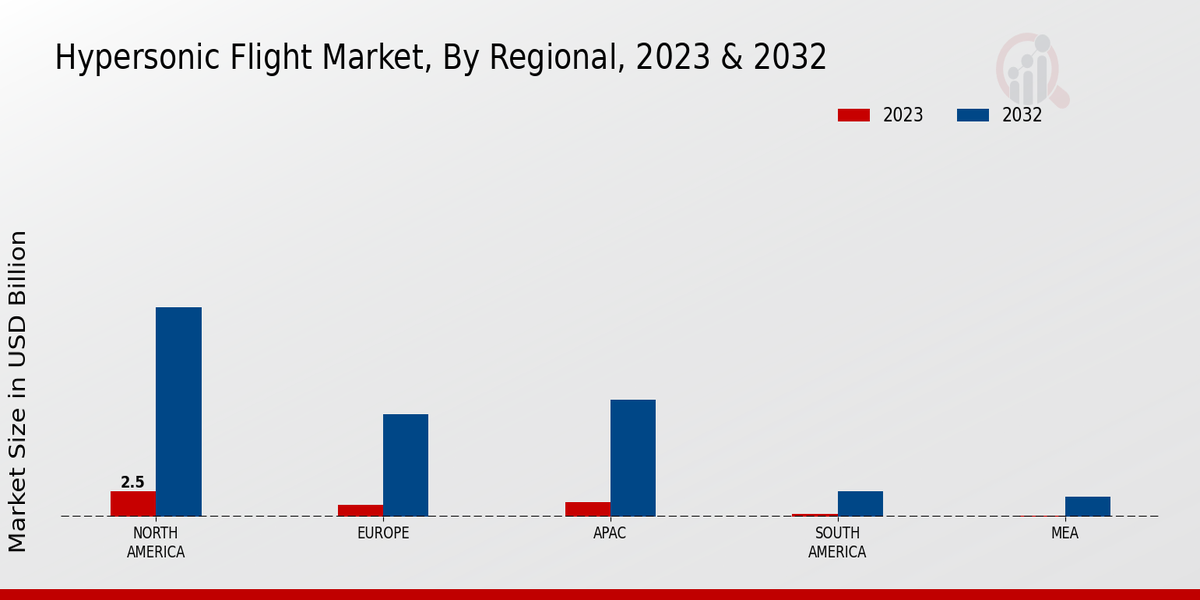 Hypersonic Flight Market, By Regional, 2023 & 2032

2023
2032

Market Size in USD Billion

2.5

NORTH AMERICA
EUROPE
APAC
SOUTH AMERICA
MEA