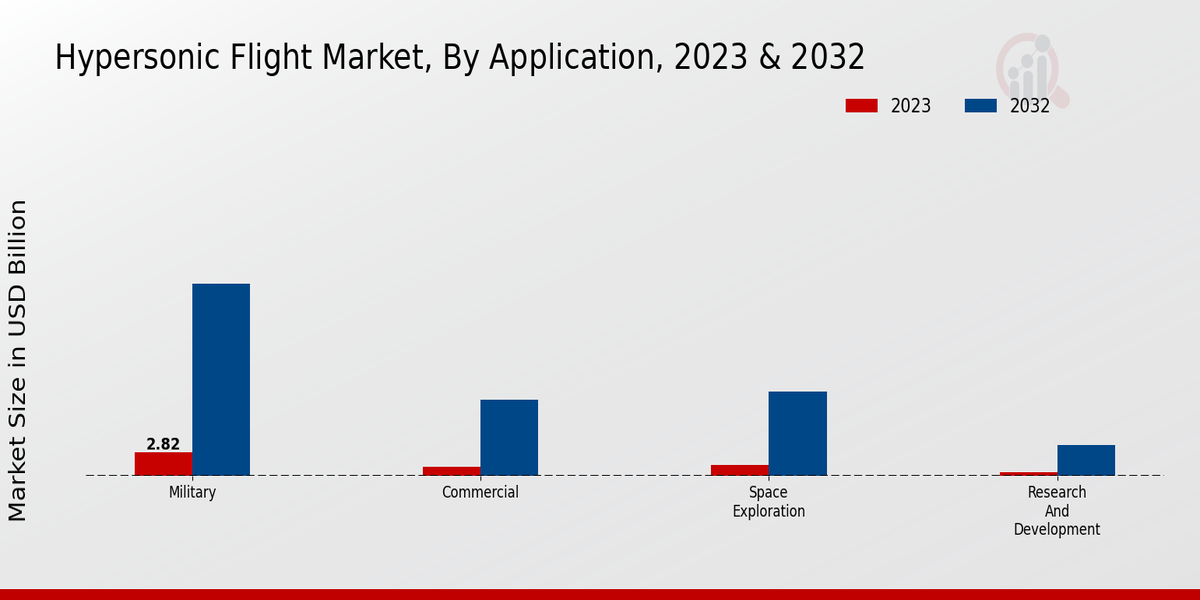 Hypersonic Flight Market, By Application, 2023 & 2032

2023
2032

Market Size in USD Billion

2.82

Military
Commercial
Space Exploration
Research And Development