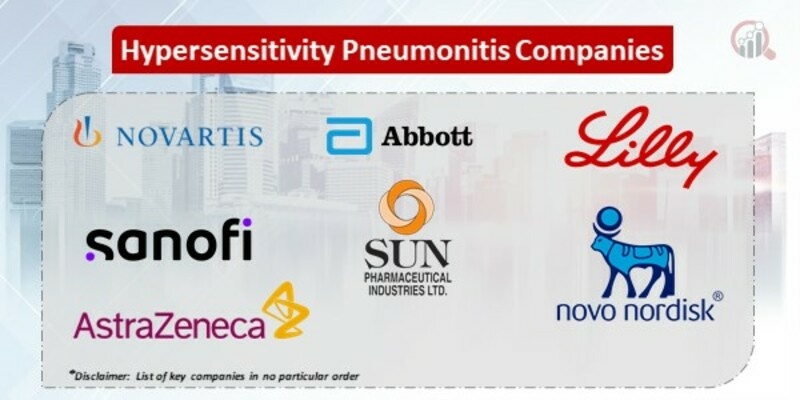 Hypersensitivity Pneumonitis Companies

NOVARTIS

Abbott

Lilly

sanofi

SUN PHARMACEUTICAL INDUSTRIES LTD.

novo nordisk®

AstraZeneca

*Disclaimer: List of key companies in no particular order