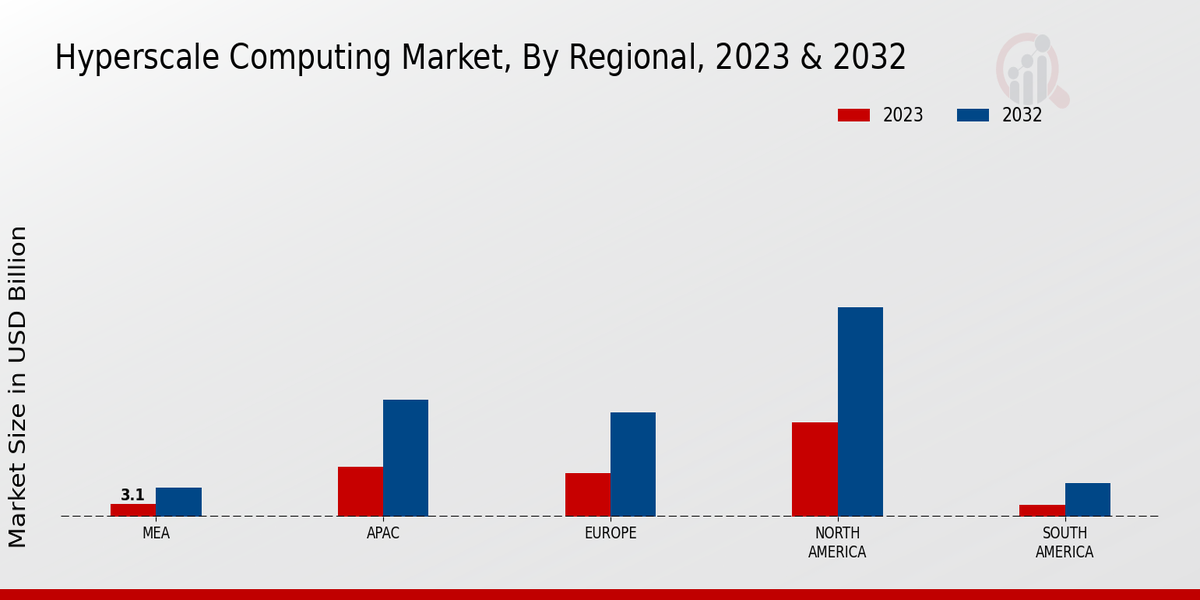 Hyperscale Computing Market, By Regional, 2023 & 2032

2023
2032

Market Size in USD Billion

3.1

MEA
APAC
EUROPE
NORTH AMERICA
SOUTH AMERICA