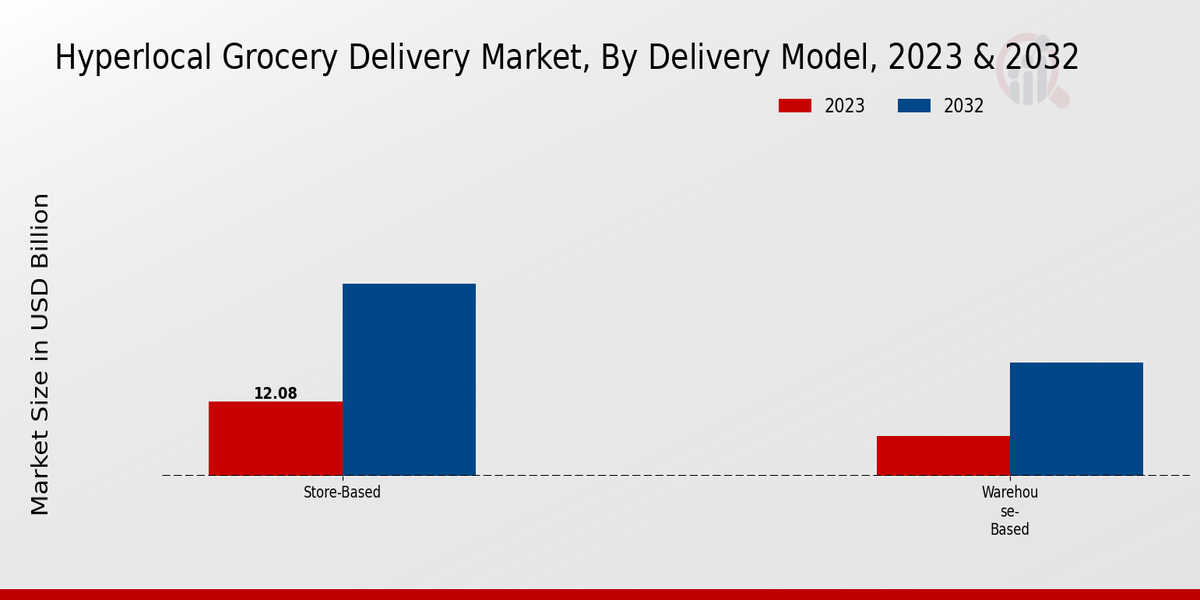 Hyperlocal Grocery Delivery Market, By Delivery Model, 2023 & 2032

2023 2032

Market Size in USD Billion

12.08

Store-Based

Warehouse-Based