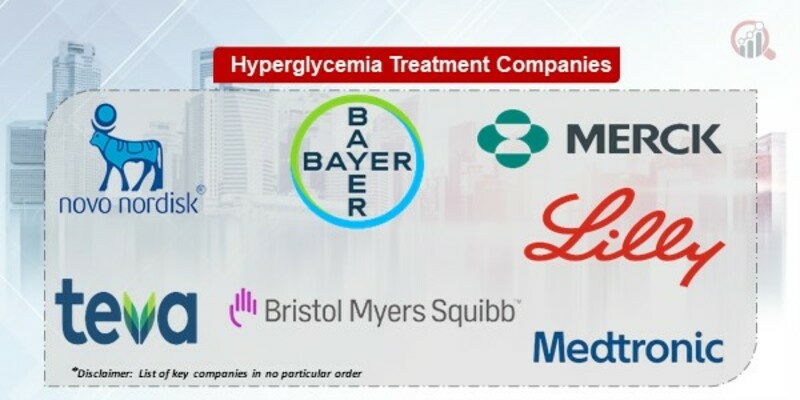 Hyperglycemia Treatment Companies

novo nordisk®

BAYER
BAYER

MERCK

Lilly

teva

Bristol Myers Squibb™

Medtronic

*Disclaimer: List of key companies in no particular order