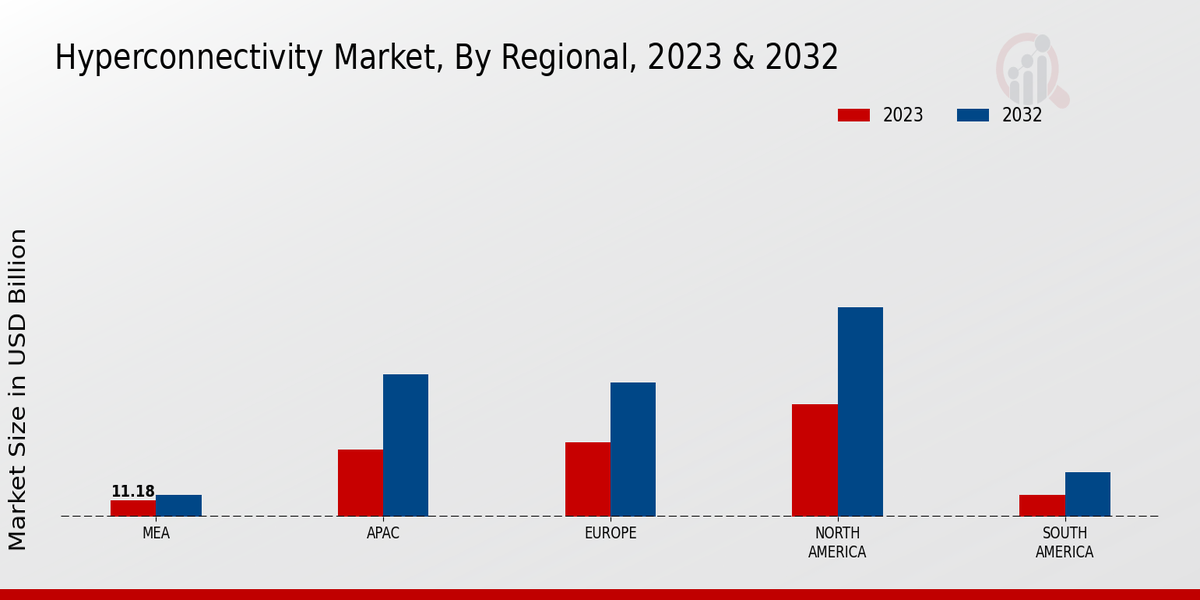 Hyperconnectivity Market, By Regional, 2023 & 2032

2023 2032

Market Size in USD Billion

11.18

MEA

APAC

EUROPE

NORTH AMERICA

SOUTH AMERICA