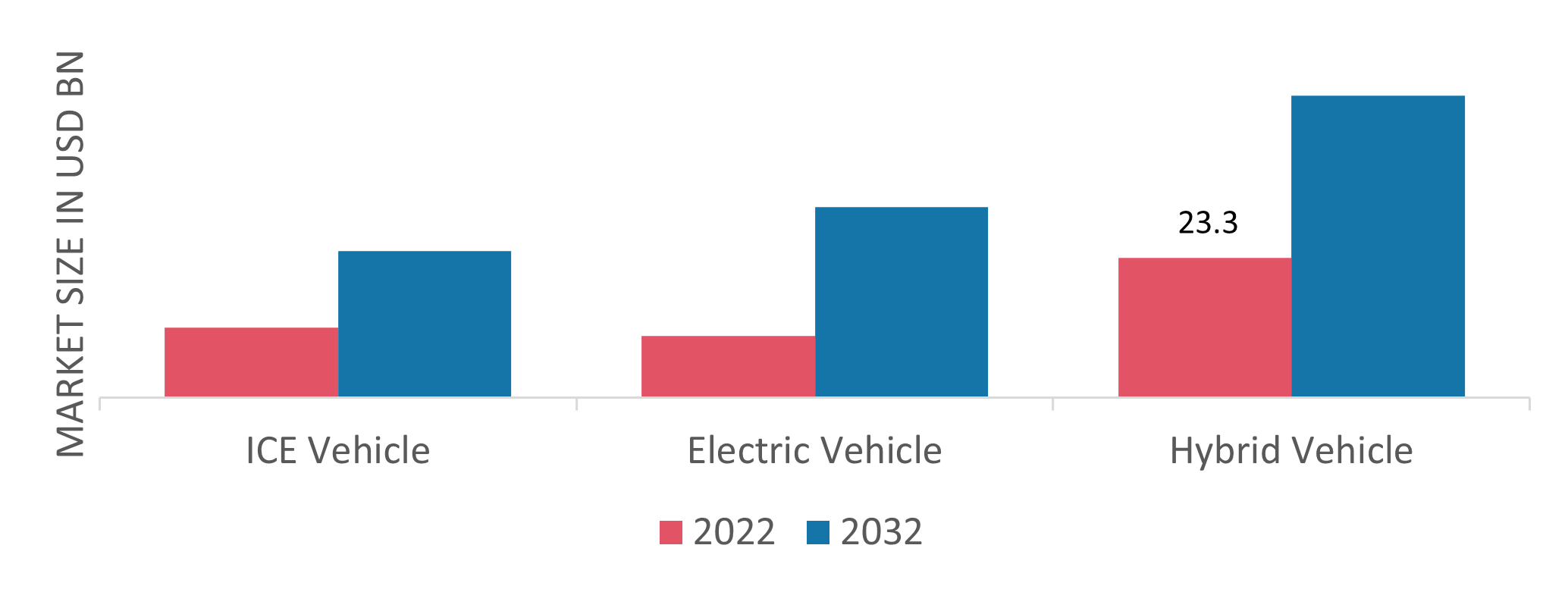 MARKET SIZE IN USD BN

23.3

ICE Vehicle

Electric Vehicle

Hybrid Vehicle

2022 2032