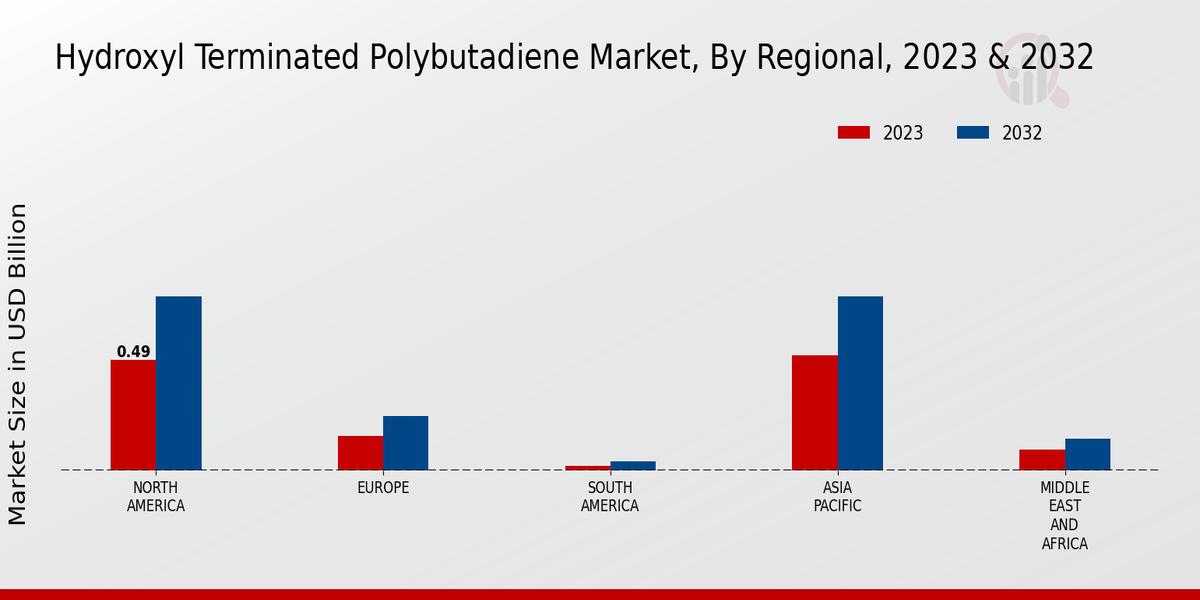 Hydroxyl Terminated Polybutadiene Market, By Regional, 2023 & 2032

2023
2032

Market Size in USD Billion

0.49

NORTH AMERICA
EUROPE
SOUTH AMERICA
ASIA PACIFIC
MIDDLE EAST AND AFRICA