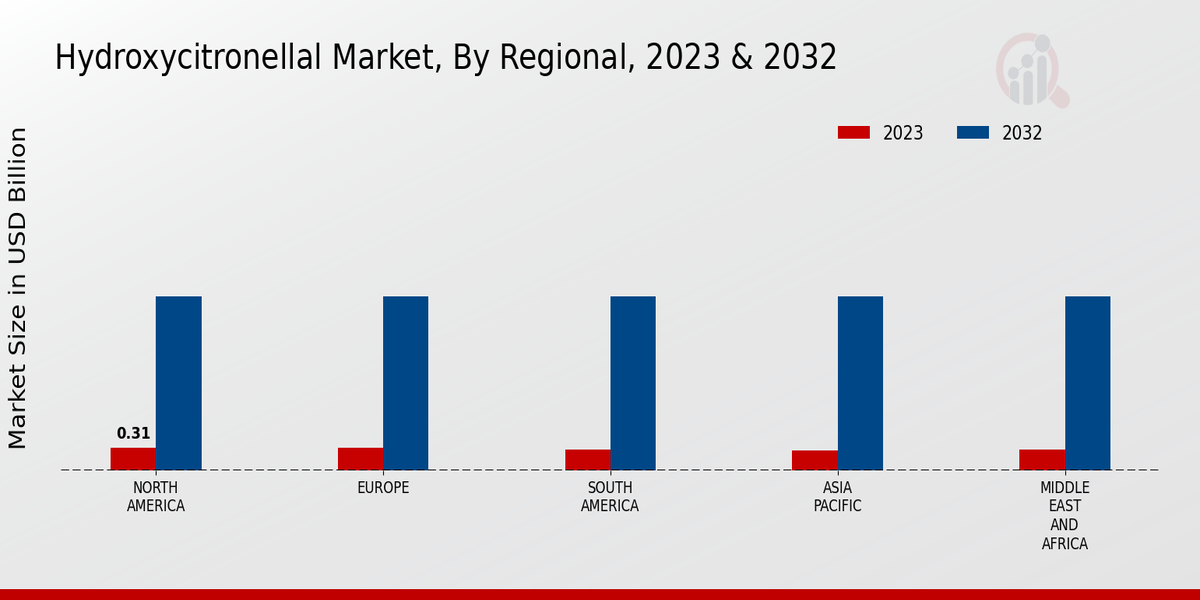 Hydroxycitronellal Market, By Regional, 2023 & 2032

2023 2032

Market Size in USD Billion

0.31

NORTH AMERICA

EUROPE

SOUTH AMERICA

ASIA PACIFIC

MIDDLE EAST AND AFRICA