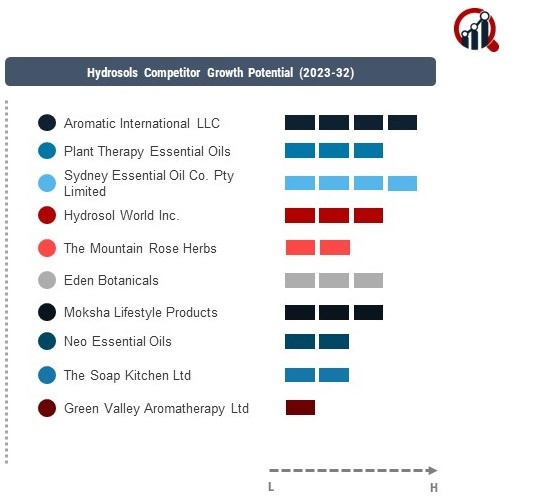 Hydrosols Competitor Growth Potential (2023-32)

Aromatic International LLC

Plant Therapy Essential Oils

Sydney Essential Oil Co. Pty Limited

Hydrosol World Inc.

The Mountain Rose Herbs

Eden Botanicals

Moksha Lifestyle Products

Neo Essential Oils

The Soap Kitchen Ltd

Green Valley Aromatherapy Ltd

L

H