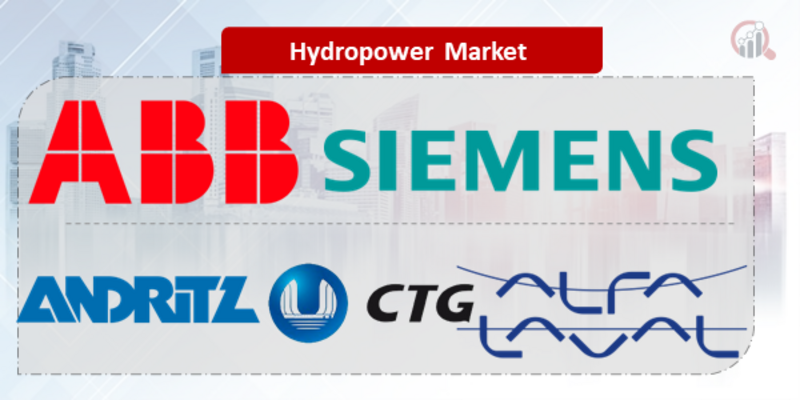 Hydropower Market

ABB SIEMENS

ANDRITZ CTG ALFA LAVAL