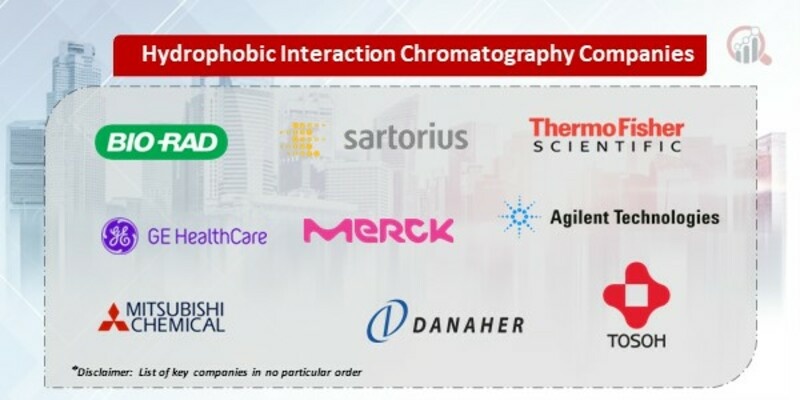 Hydrophobic Interaction Chromatography Companies

BIO-RAD

sartorius

ThermoFisher SCIENTIFIC

GE HealthCare

MERCK

Agilent Technologies

MITSUBISHI CHEMICAL

DANAHER

TOSOH

*Disclaimer: List of key companies in no particular order