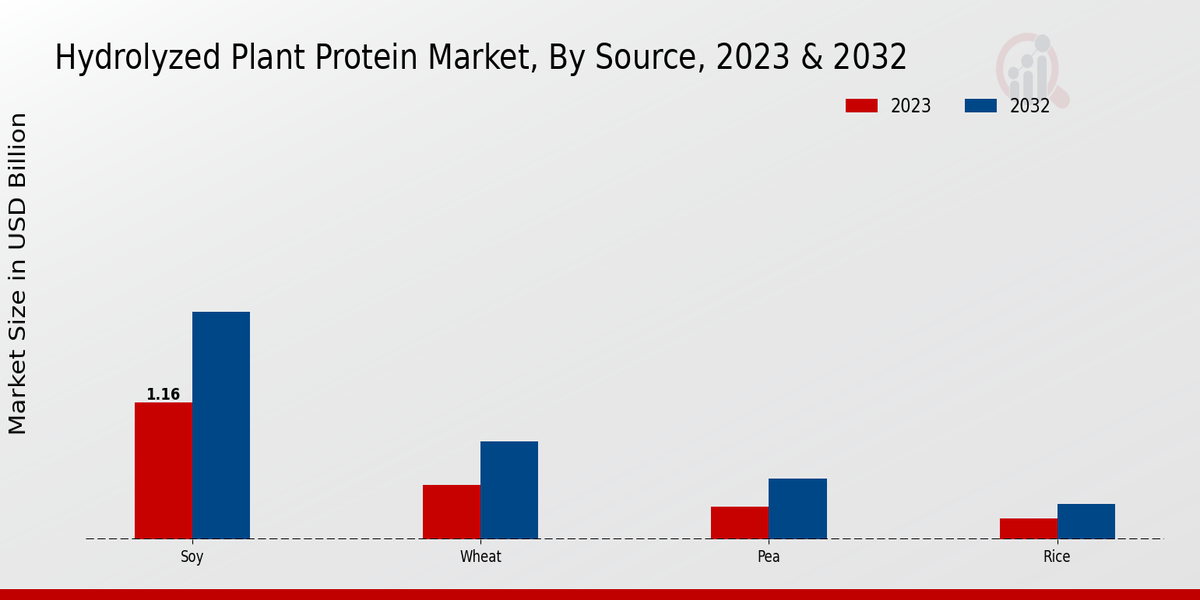 Hydrolyzed Plant Protein Market, By Source, 2023 & 2032

2023
2032

Market Size in USD Billion

1.16

Soy
Wheat
Pea
Rice