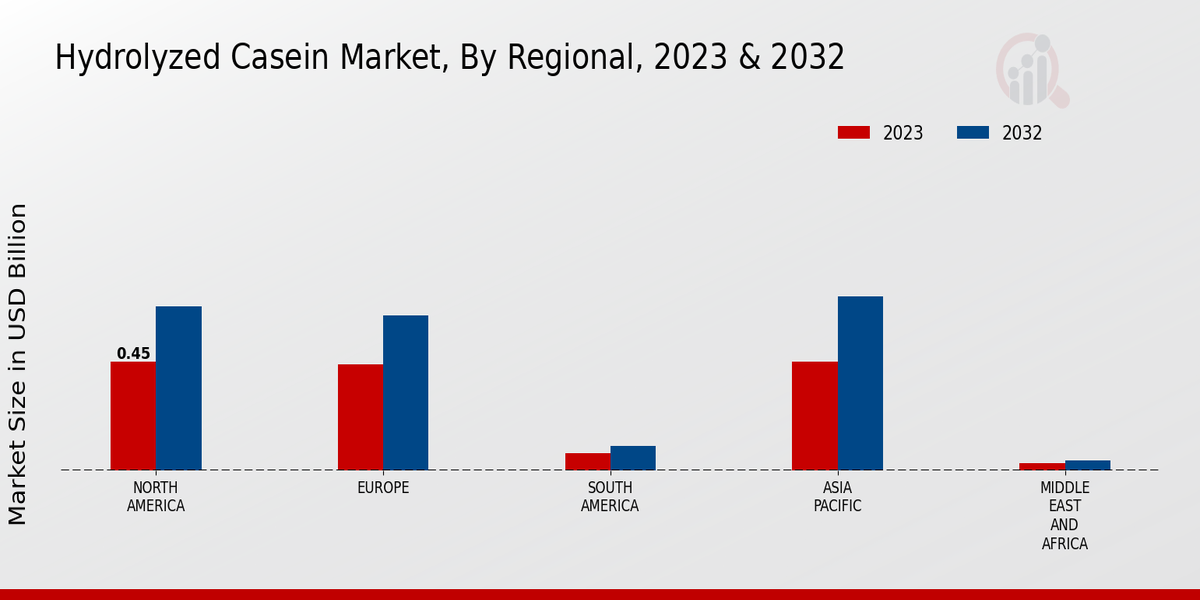 Hydrolyzed Casein Market, By Regional, 2023 & 2032

2023 2032

Market Size in USD Billion

0.45

NORTH AMERICA

EUROPE

SOUTH AMERICA

ASIA PACIFIC

MIDDLE EAST AND AFRICA