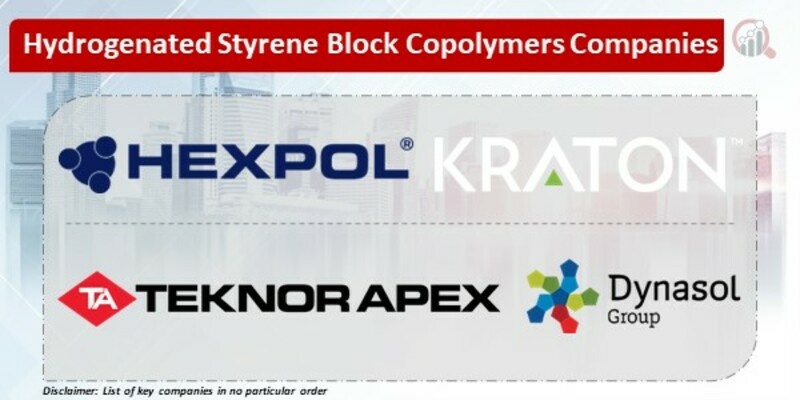 Hydrogenated Styrene Block Copolymers Companies

HEXPOL®

KRATON™

TA TEKNOR APEX

Dynasol Group

Disclaimer: List of key companies in no particular order