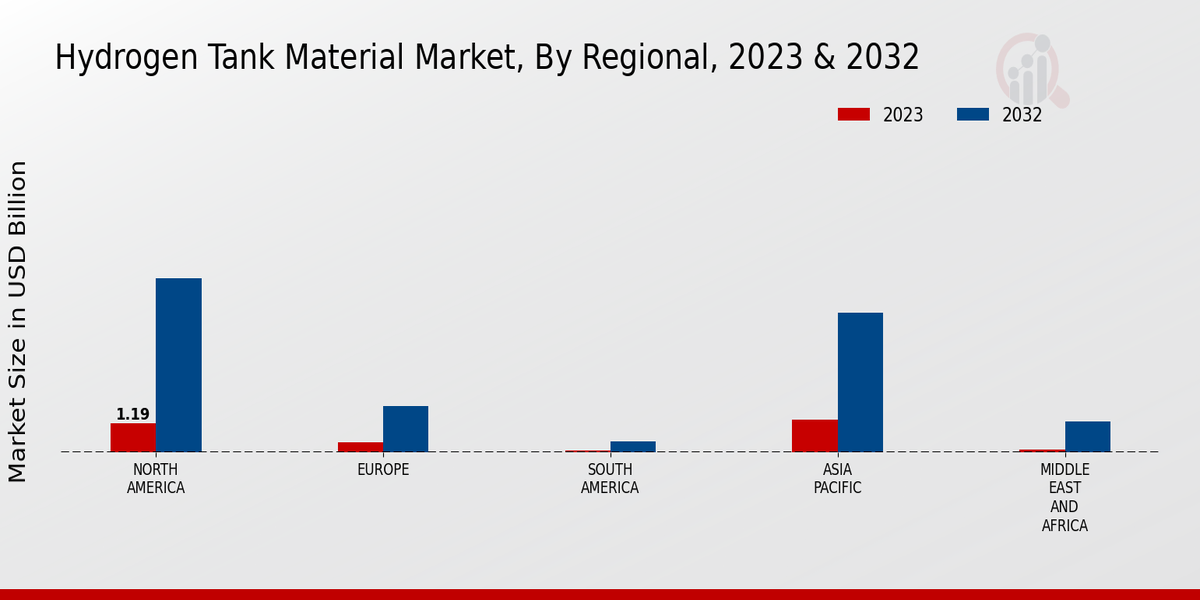 Hydrogen Tank Material Market, By Regional, 2023 & 2032

2023
2032

Market Size in USD Billion

1.19

NORTH AMERICA
EUROPE
SOUTH AMERICA
ASIA PACIFIC
MIDDLE EAST AND AFRICA