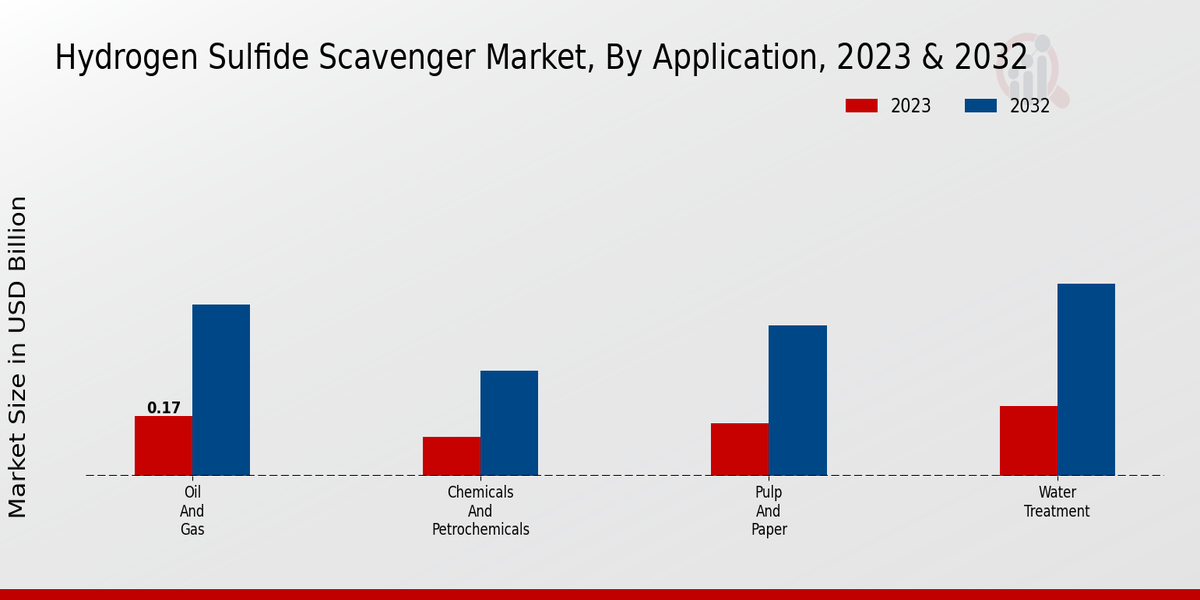 Hydrogen Sulfide Scavenger Market, By Application, 2023 & 2032

2023
2032

Market Size in USD Billion

0.17

Oil And Gas

Chemicals And Petrochemicals

Pulp And Paper

Water Treatment