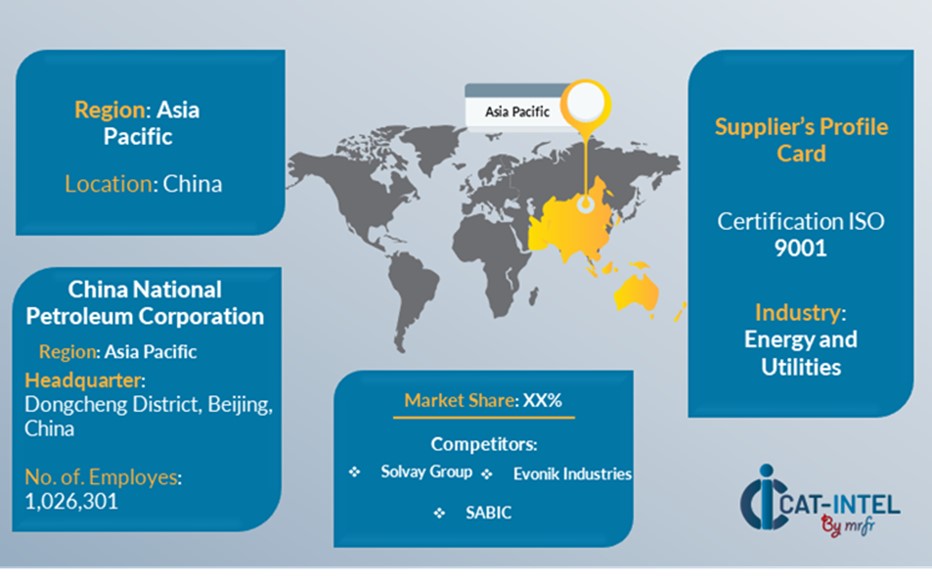 Region: Asia Pacific

Location: China

Asia Pacific

Supplier's Profile Card

Certification ISO 9001

Industry: Energy and Utilities

China National Petroleum Corporation

Region: Asia Pacific

Headquarter: Dongcheng District, Beijing, China

No. of. Employes: 1,026,301

Market Share: XX%

Competitors:

❖ Solvay Group ❖ Evonik Industries

❖ SABIC

CAT-INTEL
By mrfr