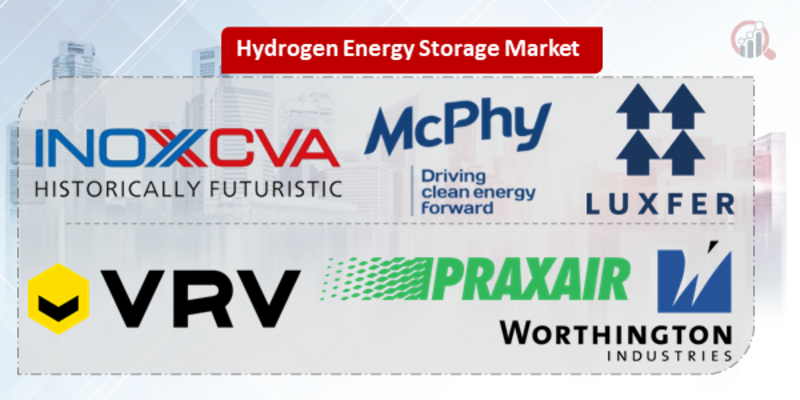 Hydrogen Energy Storage Market

INOXCVA
HISTORICALLY FUTURISTIC

McPhy
Driving clean energy forward

LUXFER

VRV

PRAXAIR

WORTHINGTON
INDUSTRIES