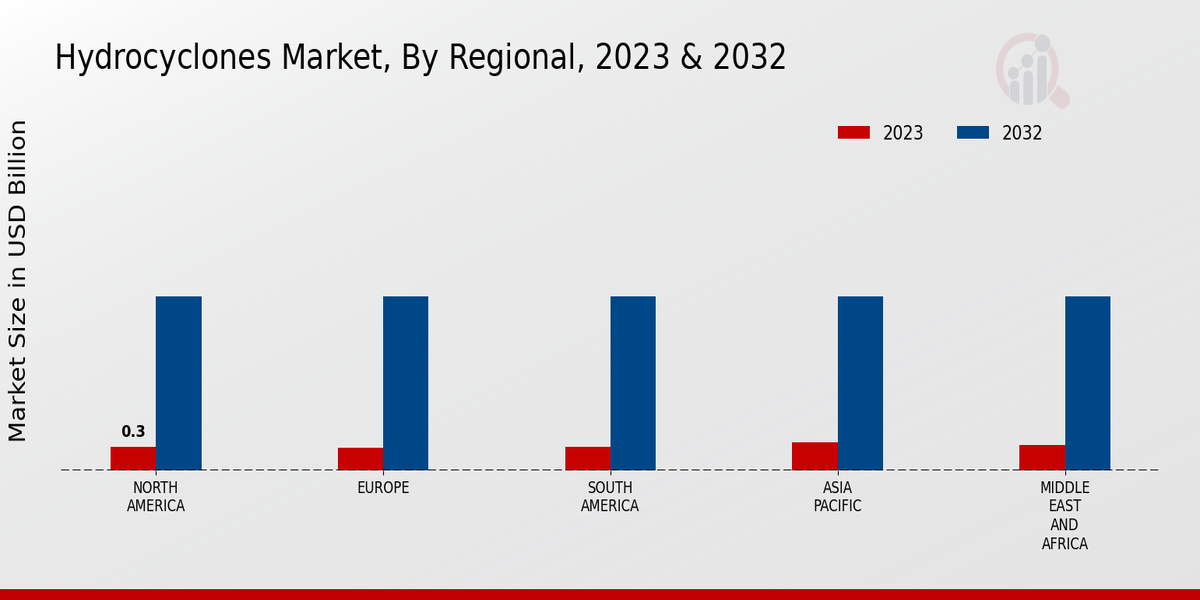 Hydrocyclones Market, By Regional, 2023 & 2032

2023
2032

Market Size in USD Billion

0.3

NORTH AMERICA
EUROPE
SOUTH AMERICA
ASIA PACIFIC
MIDDLE EAST AND AFRICA