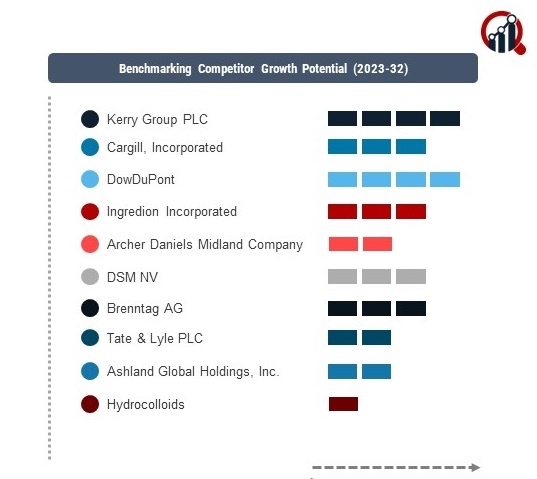 Benchmarking Competitor Growth Potential (2023-32)

Kerry Group PLC
Cargill, Incorporated
DowDuPont
Ingredion Incorporated
Archer Daniels Midland Company
DSM NV
Brenntag AG
Tate & Lyle PLC
Ashland Global Holdings, Inc.
Hydrocolloids