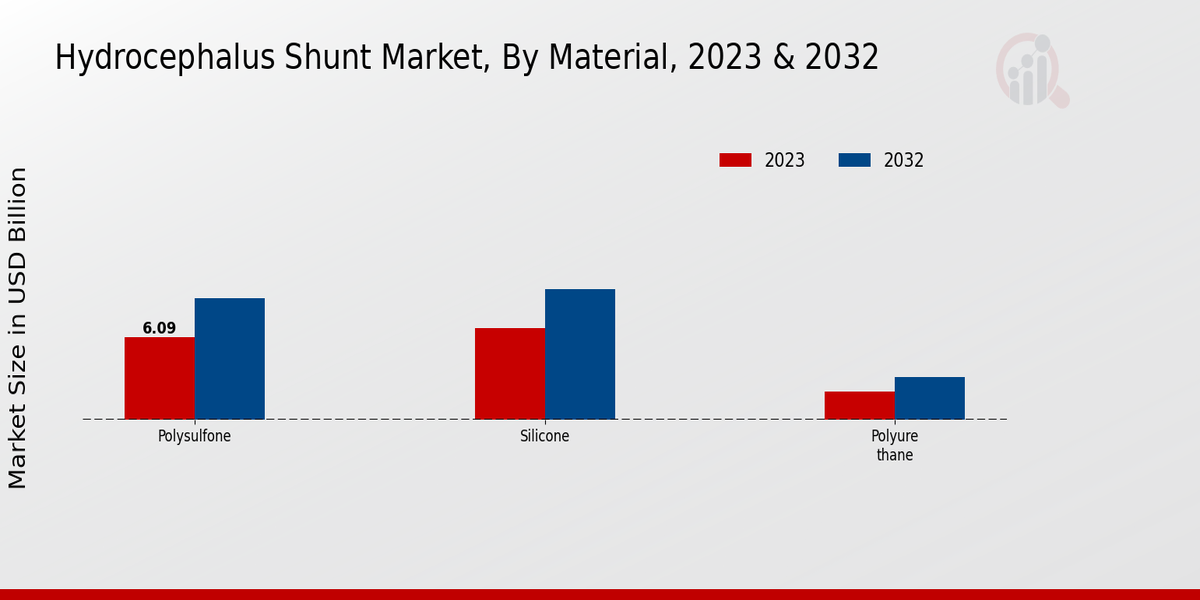 Hydrocephalus Shunt Market, By Material, 2023 & 2032

2023
2032

Market Size in USD Billion

6.09

Polysulfone
Silicone
Polyure thane