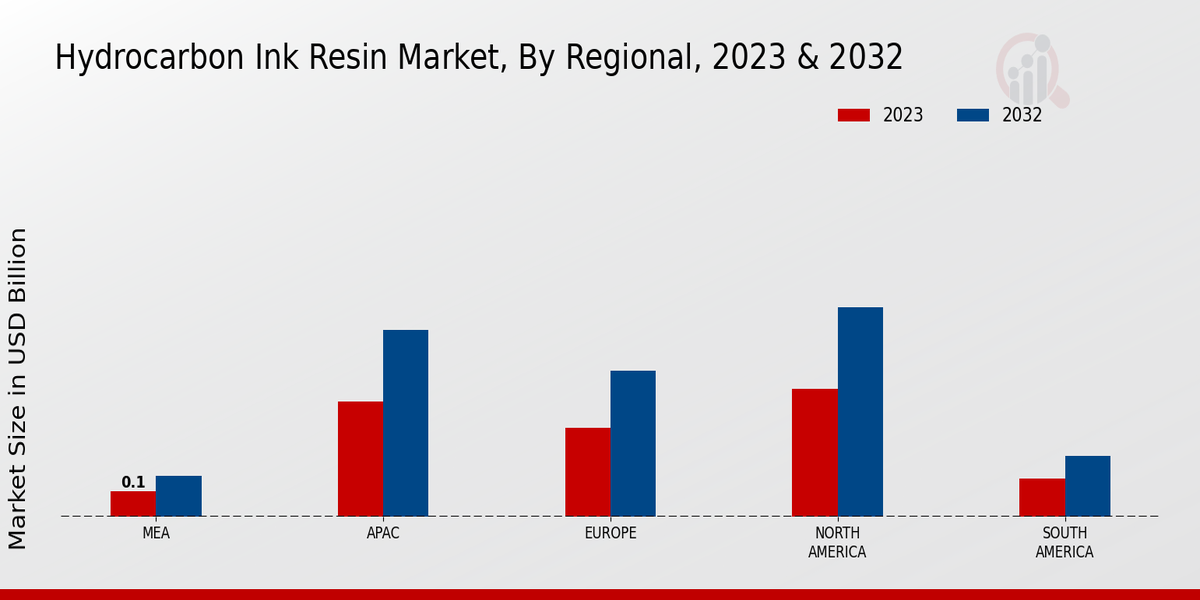 Hydrocarbon Ink Resin Market, By Regional, 2023 & 2032

2023
2032

Market Size in USD Billion

0.1

MEA
APAC
EUROPE
NORTH AMERICA
SOUTH AMERICA