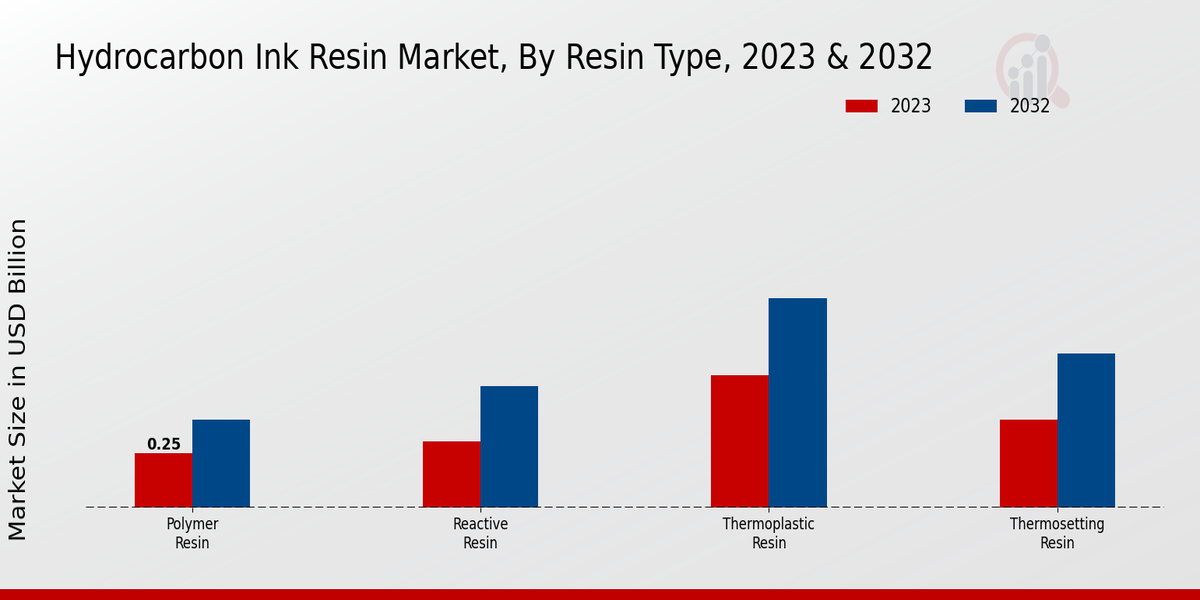 Hydrocarbon Ink Resin Market, By Resin Type, 2023 & 2032

2023
2032

Market Size in USD Billion

0.25

Polymer Resin
Reactive Resin
Thermoplastic Resin
Thermosetting Resin