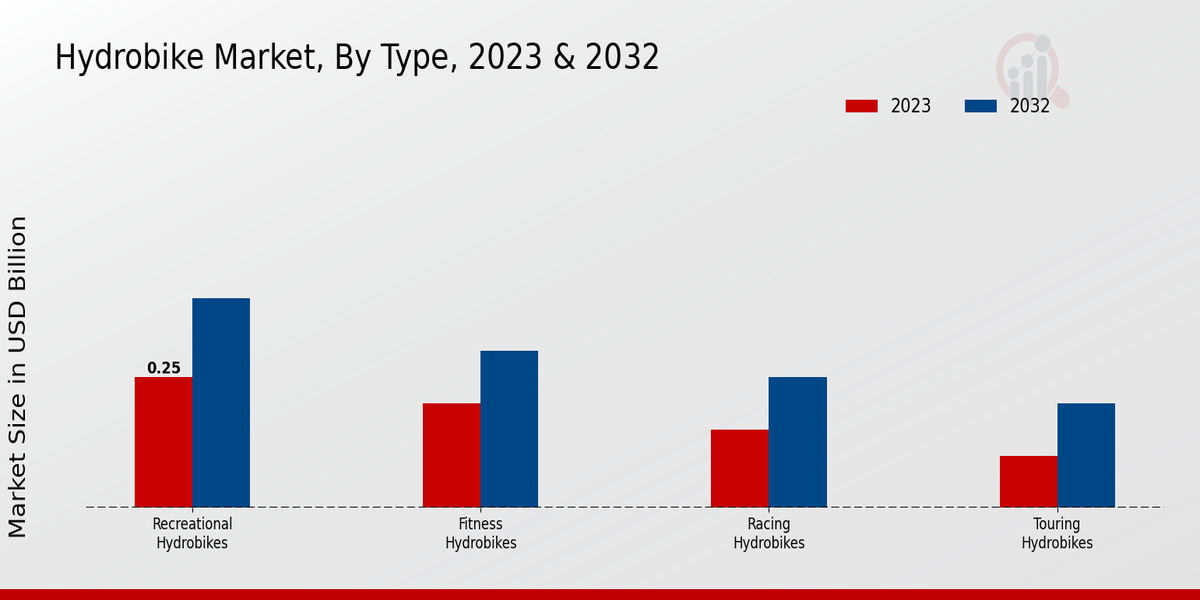 Hydrobike Market, By Type, 2023 & 2032

2023
2032

Market Size in USD Billion

0.25

Recreational Hydrobikes

Fitness Hydrobikes

Racing Hydrobikes

Touring Hydrobikes