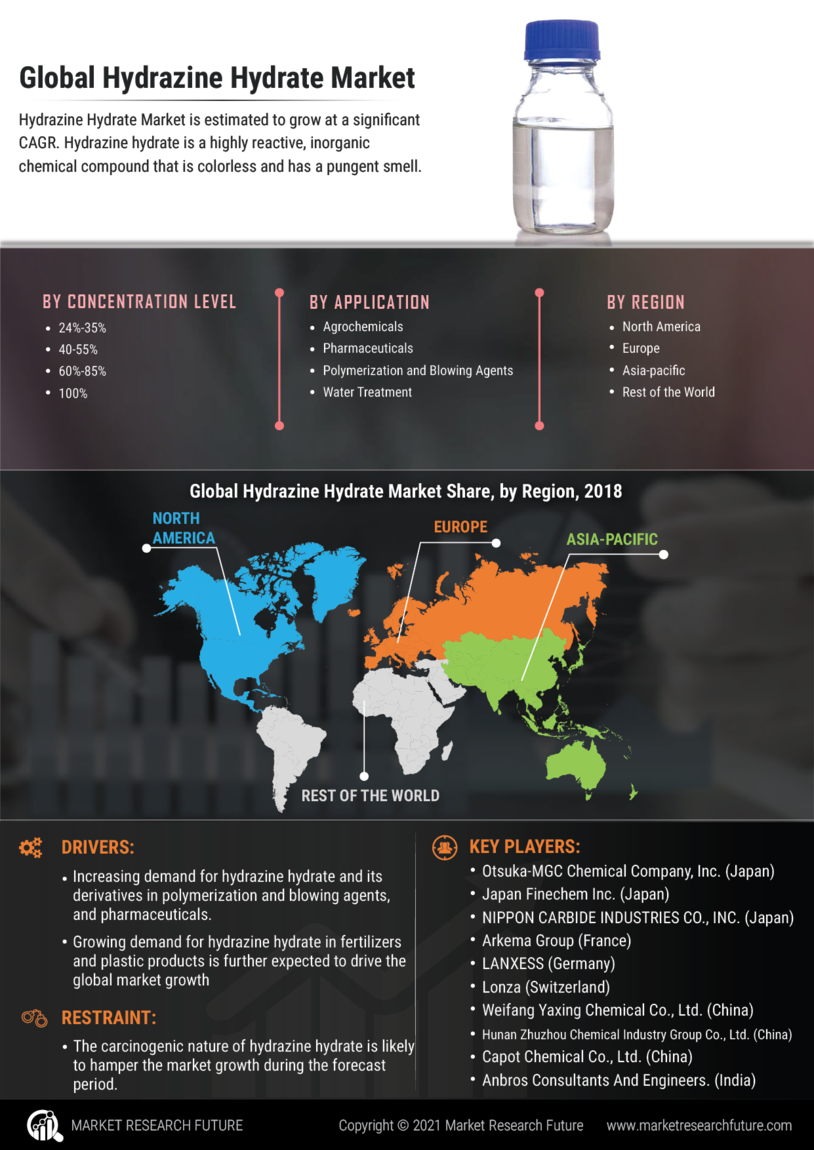 Global Hydrazine Hydrate Market

Hydrazine Hydrate Market is estimated to grow at a significant CAGR. Hydrazine hydrate is a highly reactive, inorganic chemical compound that is colorless and has a pungent smell.

BY CONCENTRATION LEVEL
- 24%-35%
- 40-55%
- 60%-85%
- 100%

BY APPLICATION
- Agrochemicals
- Pharmaceuticals
- Polymerization and Blowing Agents
- Water Treatment

BY REGION
- North America
- Europe
- Asia-pacific
- Rest of the World

Global Hydrazine Hydrate Market Share, by Region, 2018

NORTH AMERICA
EUROPE
ASIA-PACIFIC
REST OF THE WORLD

DRIVERS:
- Increasing demand for hydrazine hydrate and its derivatives in polymerization and blowing agents, and pharmaceuticals.
- Growing demand for hydrazine hydrate in fertilizers and plastic products is further expected to drive the global market growth

RESTRAINT:
- The carcinogenic nature of hydrazine hydrate is likely to hamper the market growth during the forecast period.

KEY PLAYERS:
- Otsuka-MGC Chemical Company, Inc. (Japan)
- Japan Finechem Inc. (Japan)
- NIPPON CARBIDE INDUSTRIES CO., INC. (Japan)
- Arkema Group (France)
- LANXESS (Germany)
- Lonza (Switzerland)
- Weifang Yaxing Chemical Co., Ltd. (China)
- Hunan Zhuzhou Chemical Industry Group Co., Ltd. (China)
- Capot Chemical Co., Ltd. (China)
- Anbros Consultants And Engineers. (India)

MARKET RESEARCH FUTURE
Copyright © 2021 Market Research Future
www.marketresearchfuture.com