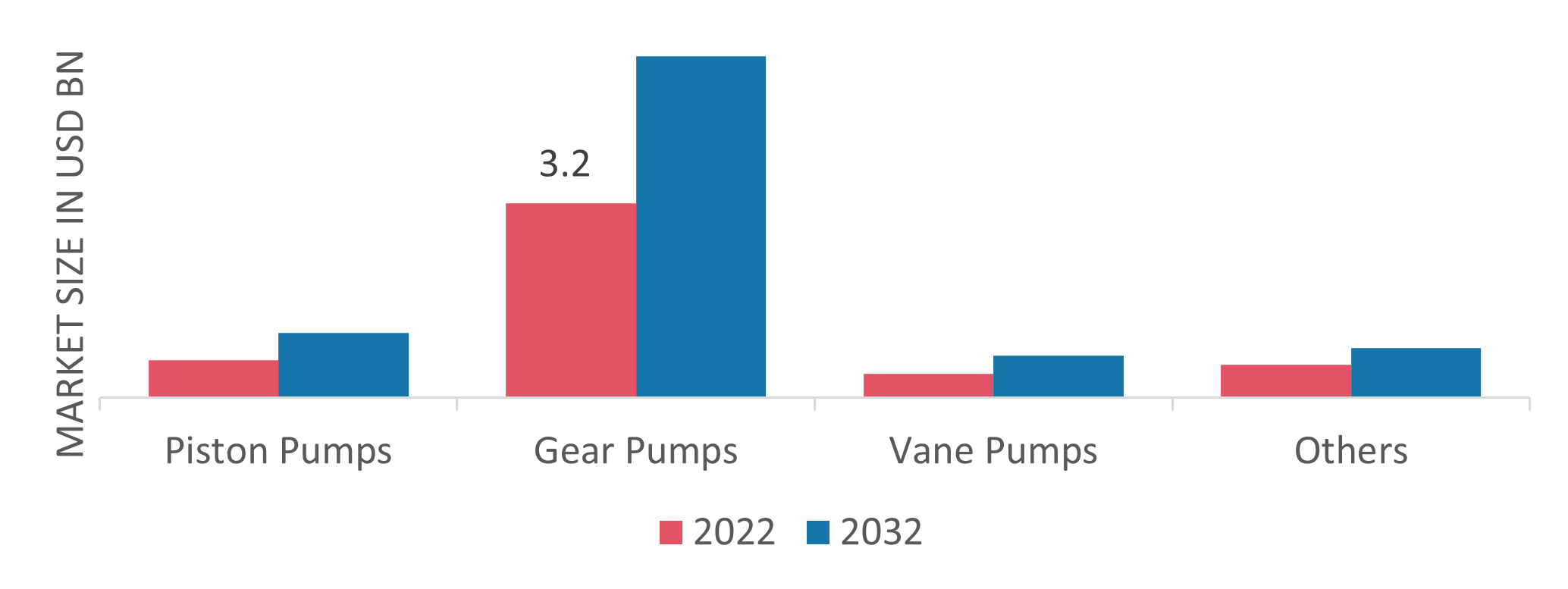 MARKET SIZE IN USD BN

3.2

Piston Pumps
Gear Pumps
Vane Pumps
Others

2022
2032