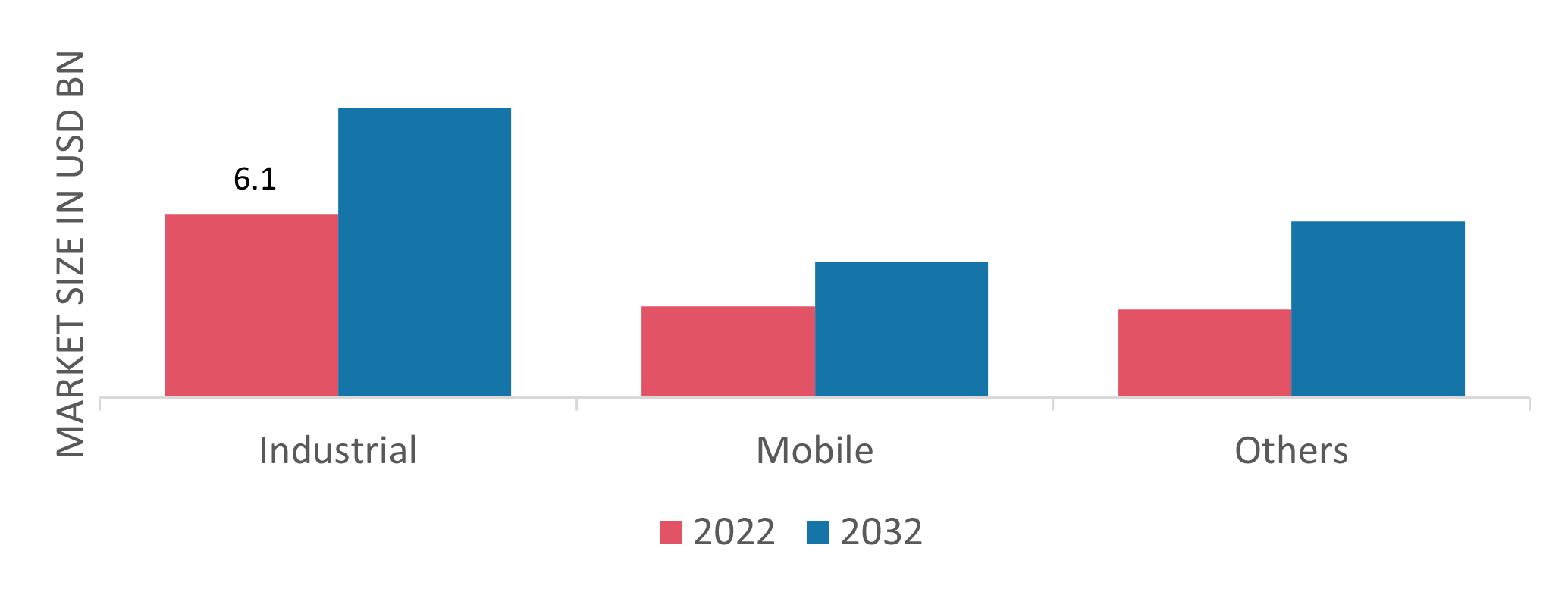 MARKET SIZE IN USD BN

6.1

Industrial

Mobile

Others

2022

2032