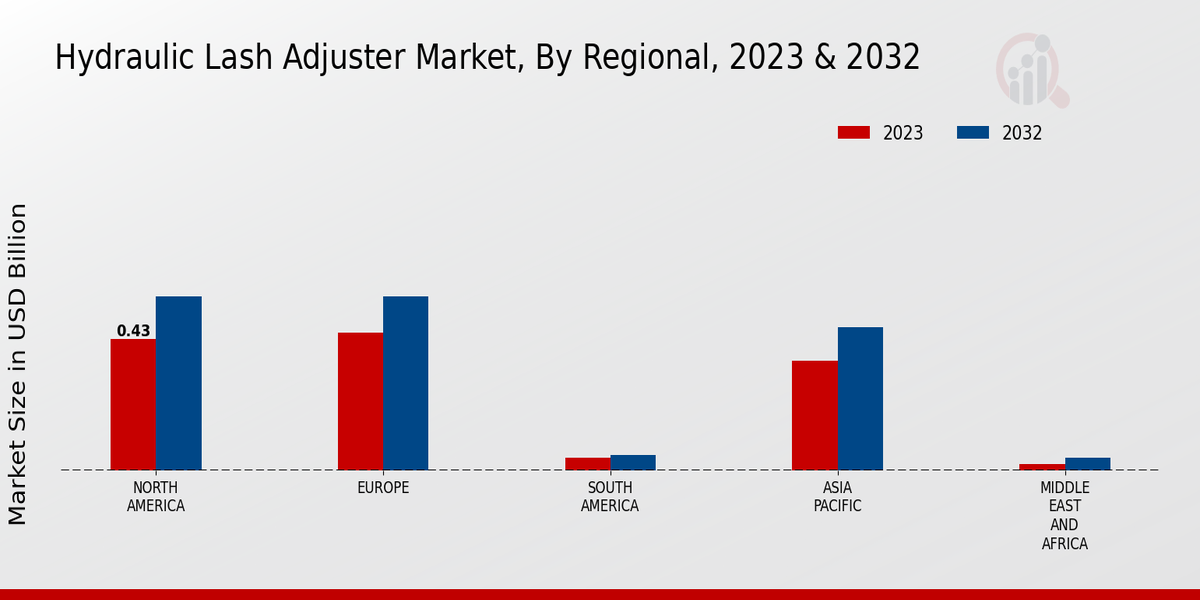 Hydraulic Lash Adjuster Market, By Regional, 2023 & 2032

2023
2032

Market Size in USD Billion

0.43

NORTH AMERICA
EUROPE
SOUTH AMERICA
ASIA PACIFIC
MIDDLE EAST AND AFRICA