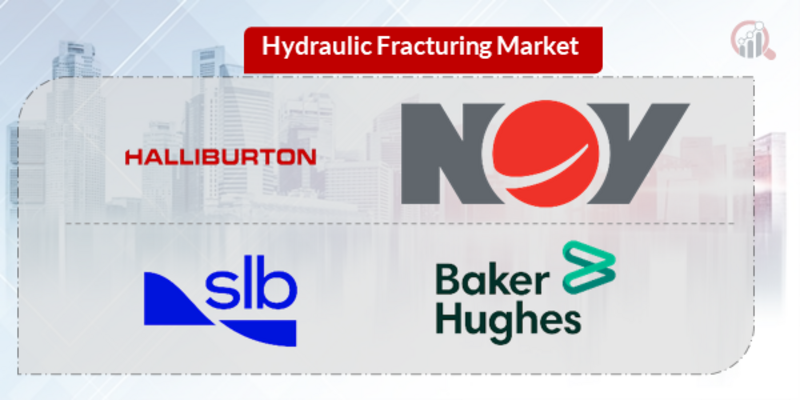 Hydraulic Fracturing Market

HALLIBURTON

NOV

slb

Baker Hughes