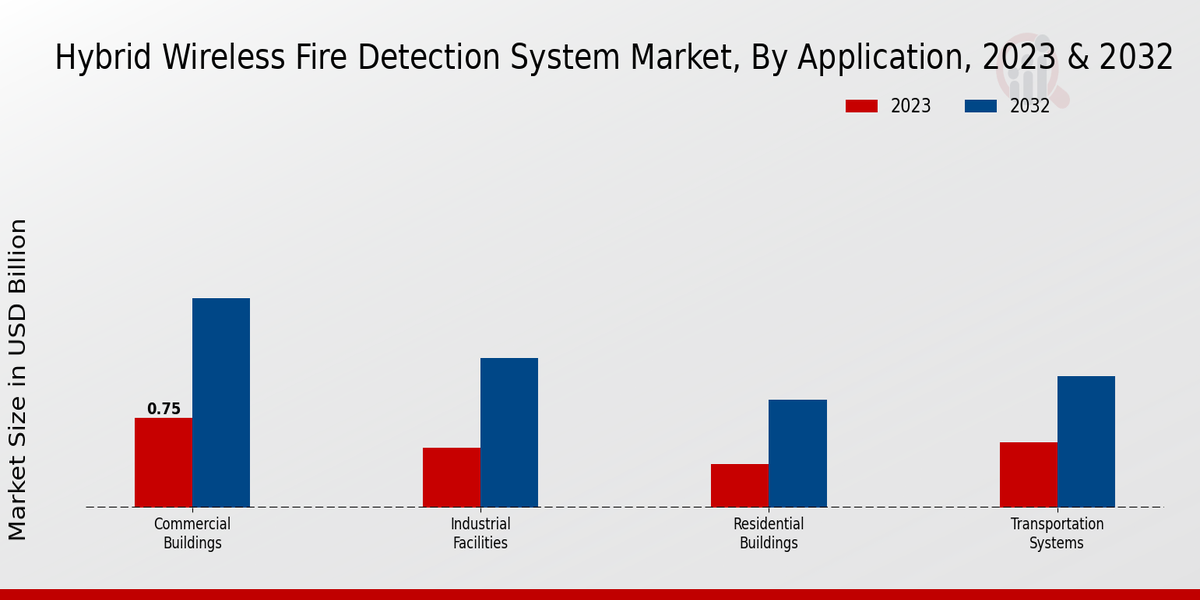 Hybrid Wireless Fire Detection System Market, By Application, 2023 & 2032

2023
2032

Market Size in USD Billion

0.75

Commercial Buildings
Industrial Facilities
Residential Buildings
Transportation Systems