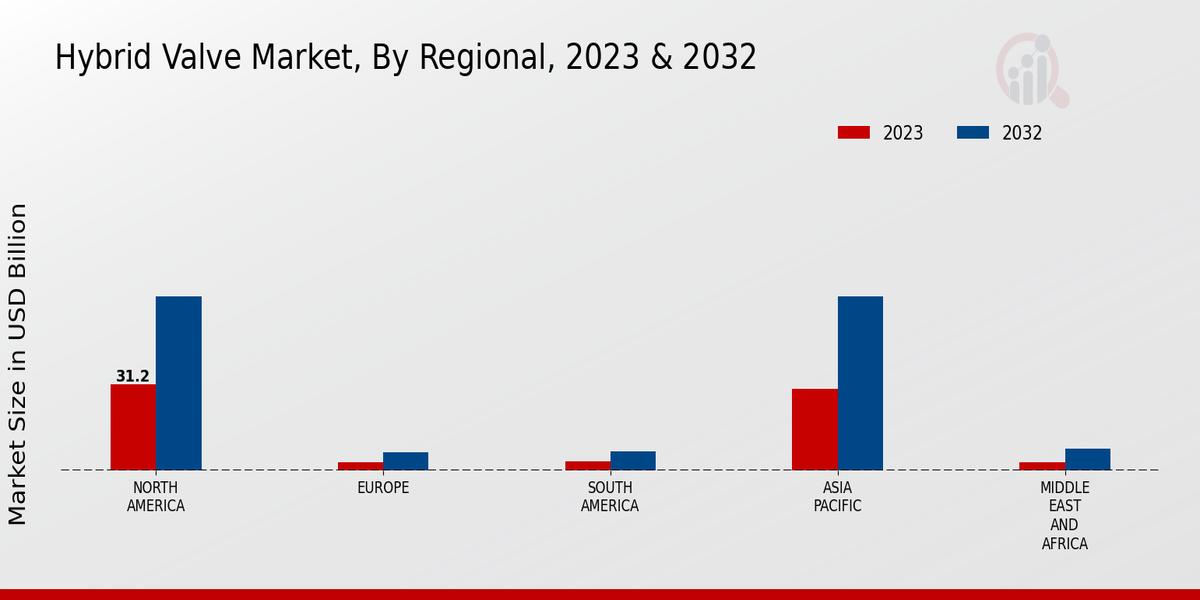 Hybrid Valve Market, By Regional, 2023 & 2032

2023
2032

Market Size in USD Billion

31.2

NORTH AMERICA
EUROPE
SOUTH AMERICA
ASIA PACIFIC
MIDDLE EAST AND AFRICA