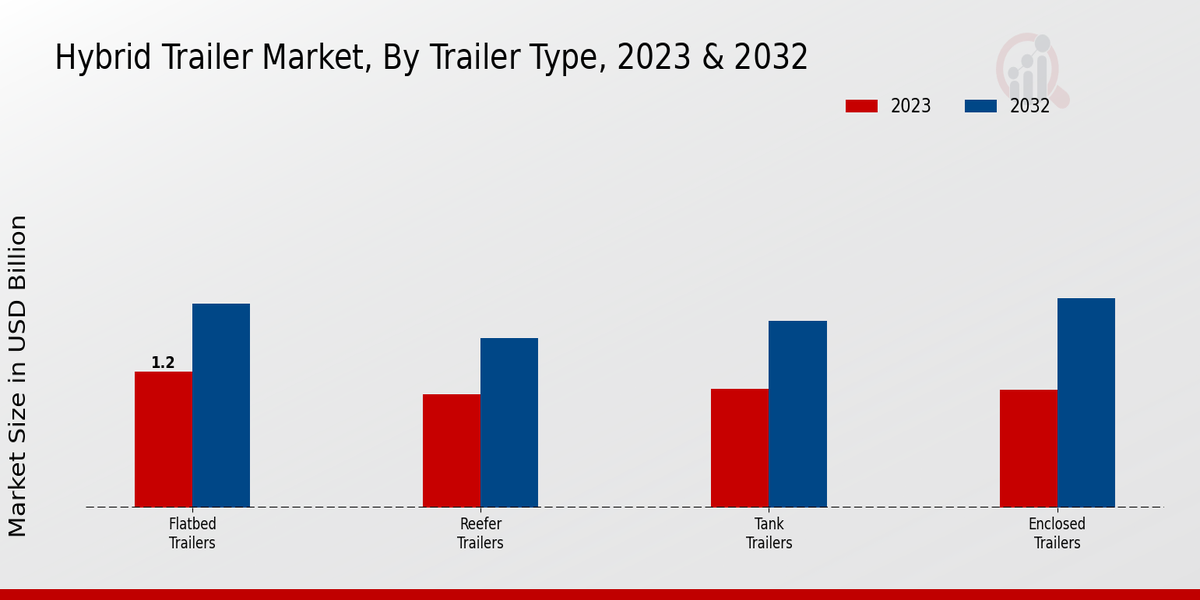 Hybrid Trailer Market, By Trailer Type, 2023 & 2032

2023 2032

Market Size in USD Billion

1.2

Flatbed Trailers

Reefer Trailers

Tank Trailers

Enclosed Trailers