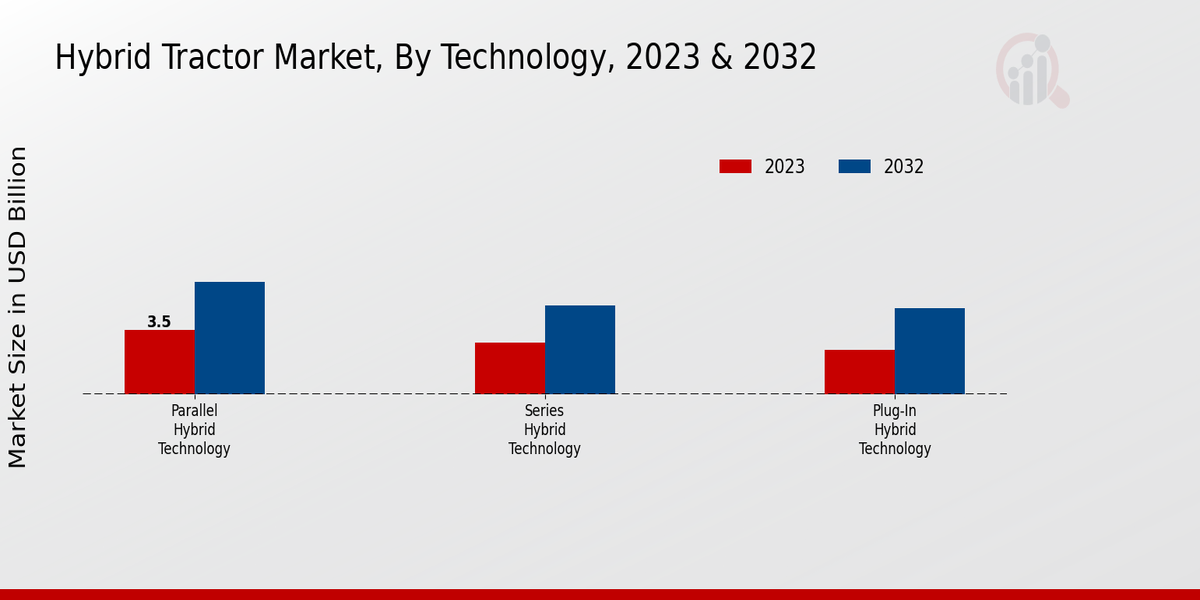 Hybrid Tractor Market, By Technology, 2023 & 2032

2023
2032

Market Size in USD Billion

3.5

Parallel Hybrid Technology

Series Hybrid Technology

Plug-In Hybrid Technology