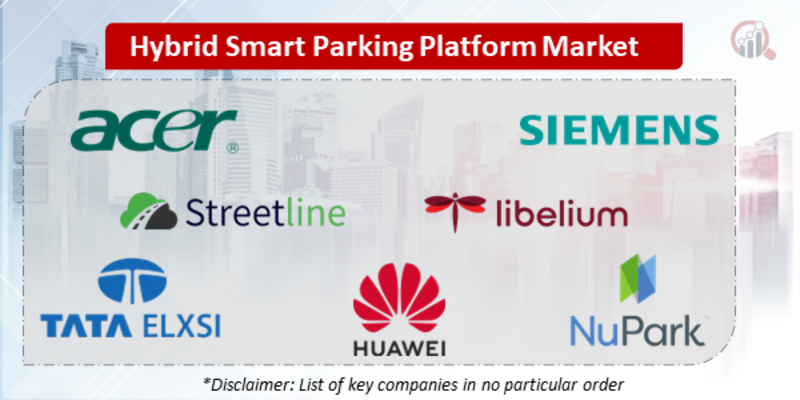 Hybrid Smart Parking Platform Market

acer®

SIEMENS

Streetline

libelium

TATA ELXSI

HUAWEI

NuPark™

*Disclaimer: List of key companies in no particular order