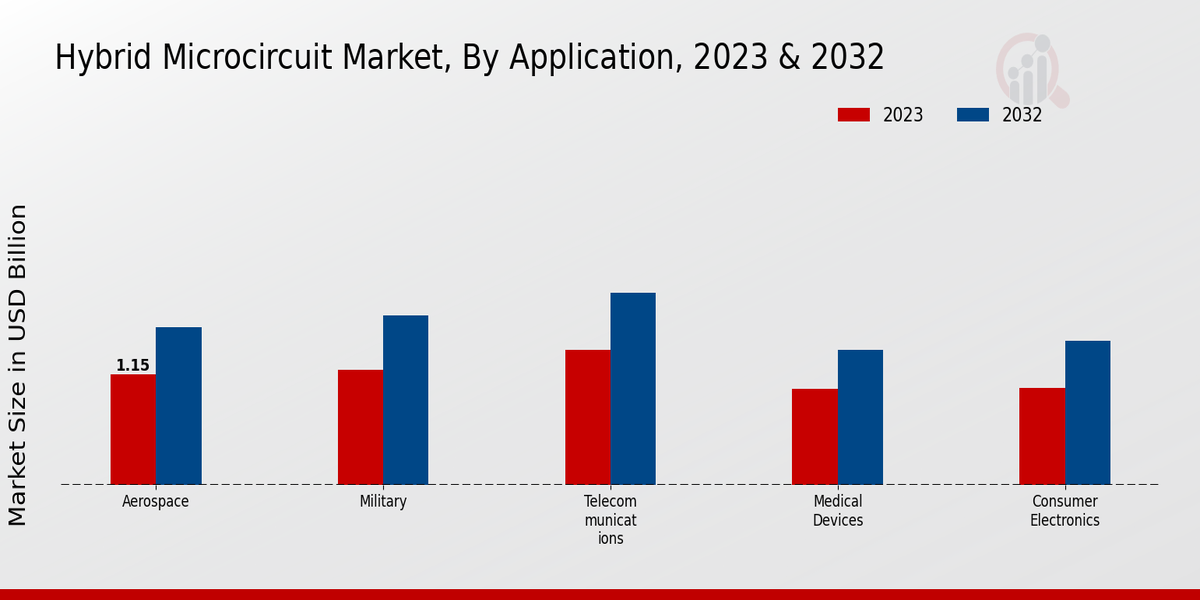 Hybrid Microcircuit Market, By Application, 2023 & 2032

2023
2032

Market Size in USD Billion

1.15

Aerospace
Military
Telecom municat ions
Medical Devices
Consumer Electronics