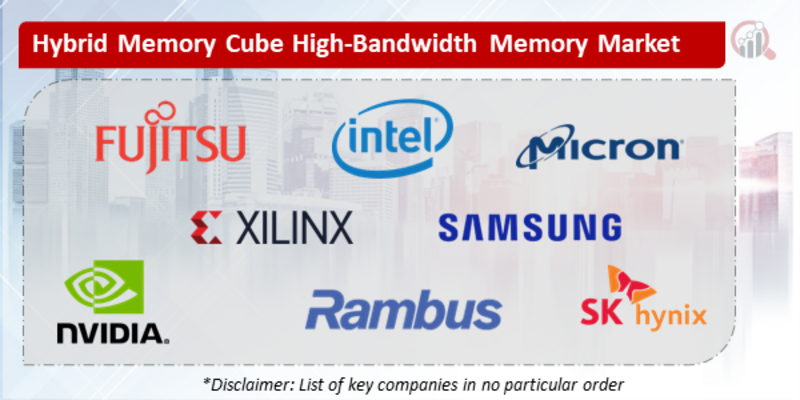 Hybrid Memory Cube High-Bandwidth Memory Market

FUJITSU

intel

Micron

XILINX

SAMSUNG

NVIDIA.

Rambus

SK hynix

*Disclaimer: List of key companies in no particular order