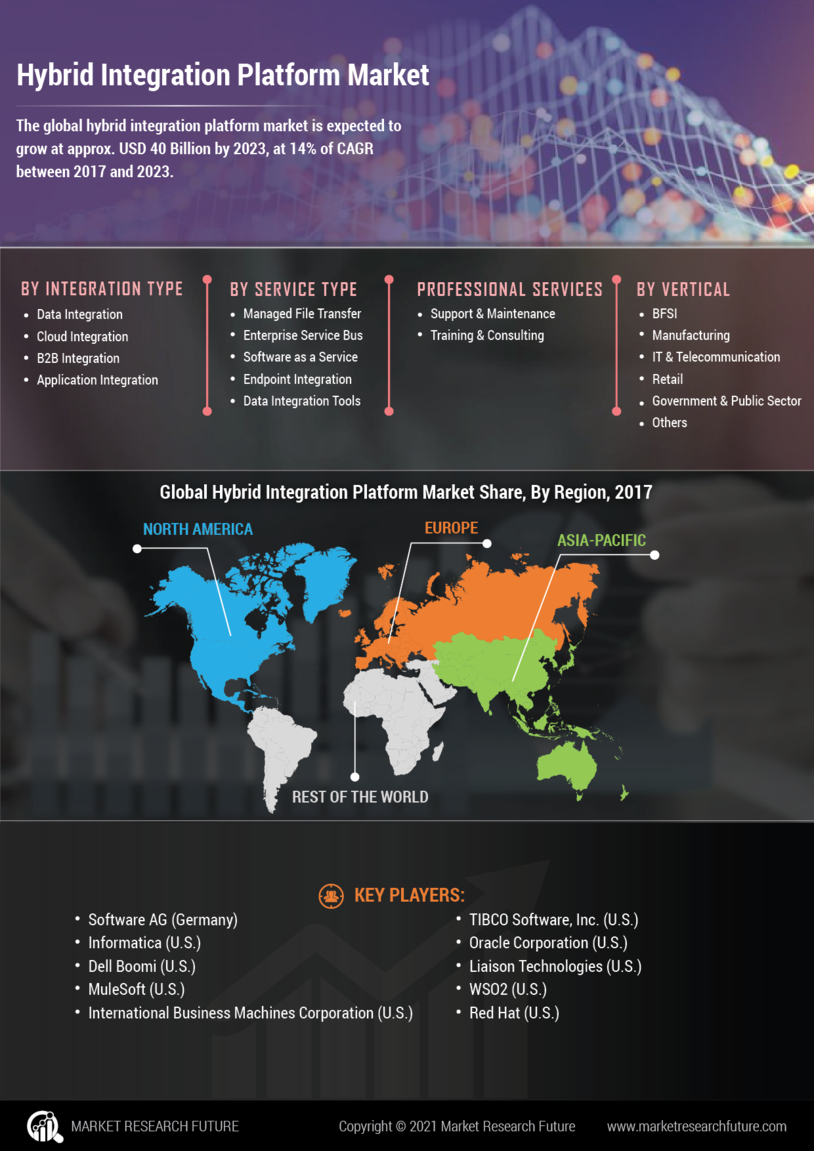 Hybrid Integration Platform Market

The global hybrid integration platform market is expected to grow at approx. USD 40 Billion by 2023, at 14% of CAGR between 2017 and 2023.

BY INTEGRATION TYPE
- Data Integration
- Cloud Integration
- B2B Integration
- Application Integration

BY SERVICE TYPE
- Managed File Transfer
- Enterprise Service Bus
- Software as a Service
- Endpoint Integration
- Data Integration Tools

PROFESSIONAL SERVICES
- Support & Maintenance
- Training & Consulting

BY VERTICAL
- BFSI
- Manufacturing
- IT & Telecommunication
- Retail
- Government & Public Sector
- Others

Global Hybrid Integration Platform Market Share, By Region, 2017

NORTH AMERICA
EUROPE
ASIA-PACIFIC
REST OF THE WORLD

KEY PLAYERS:
- Software AG (Germany)
- Informatica (U.S.)
- Dell Boomi (U.S.)
- MuleSoft (U.S.)
- International Business Machines Corporation (U.S.)
- TIBCO Software, Inc. (U.S.)
- Oracle Corporation (U.S.)
- Liaison Technologies (U.S.)
- WSO2 (U.S.)
- Red Hat (U.S.)

MARKET RESEARCH FUTURE
Copyright © 2021 Market Research Future
www.marketresearchfuture.com