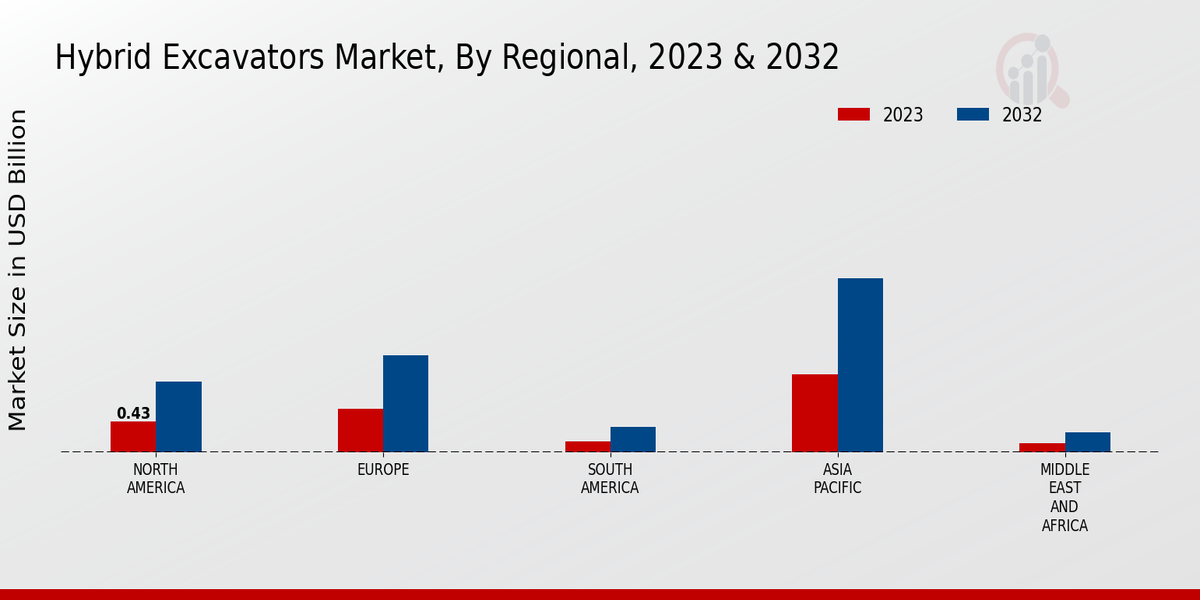 Hybrid Excavators Market, By Regional, 2023 & 2032

2023
2032

Market Size in USD Billion

0.43

NORTH AMERICA
EUROPE
SOUTH AMERICA
ASIA PACIFIC
MIDDLE EAST AND AFRICA